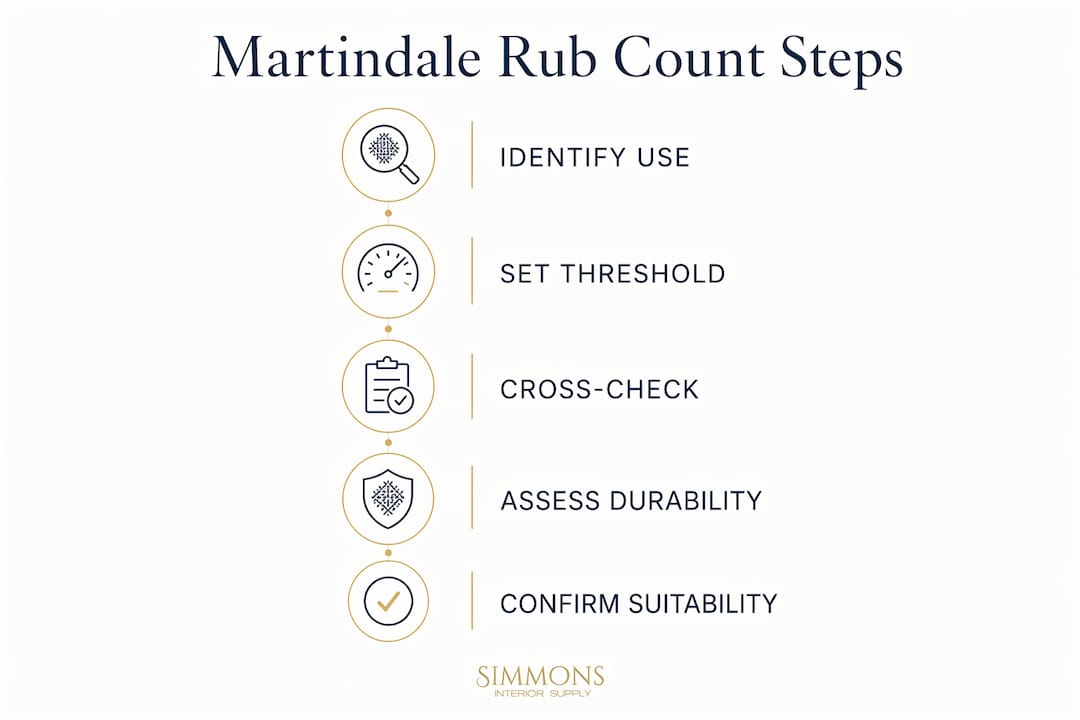 Martindale Rub Count Steps

IDENTIFY USE

SET THRESHOLD

CROSS-CHECK

ASSESS DURABILITY

CONFIRM SUITABILITY

SIMMONS
INTERIOR SUPPLY