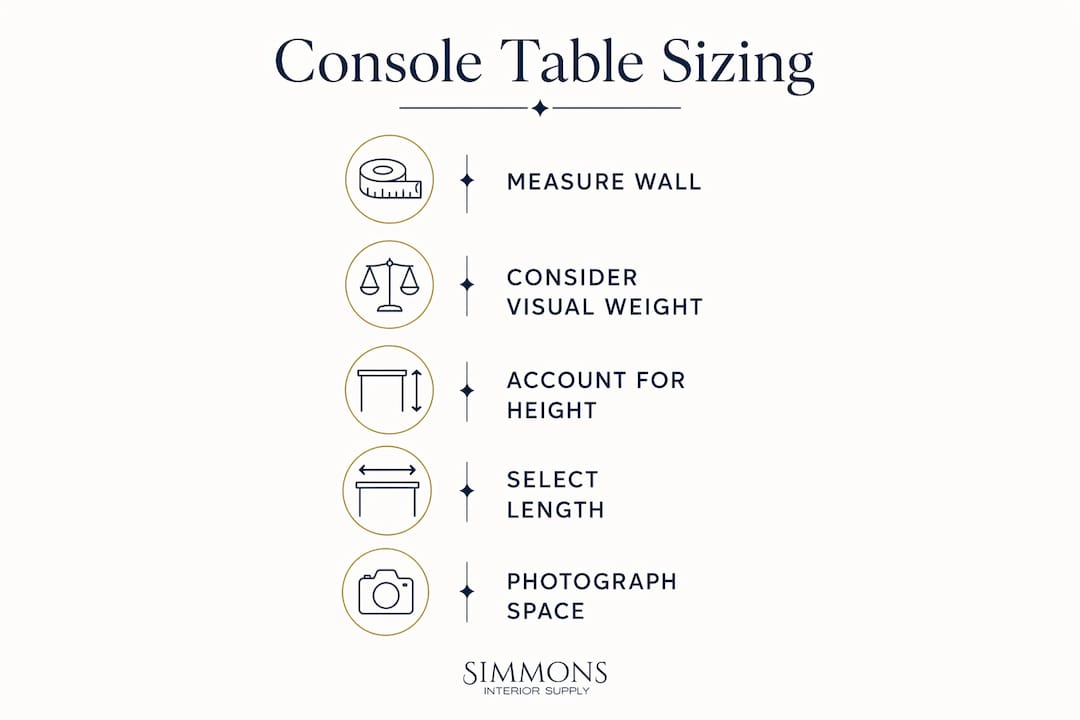 Console Table Sizing

MEASURE WALL

CONSIDER VISUAL WEIGHT

ACCOUNT FOR HEIGHT

SELECT LENGTH

PHOTOGRAPH SPACE

SIMMONS
INTERIOR SUPPLY