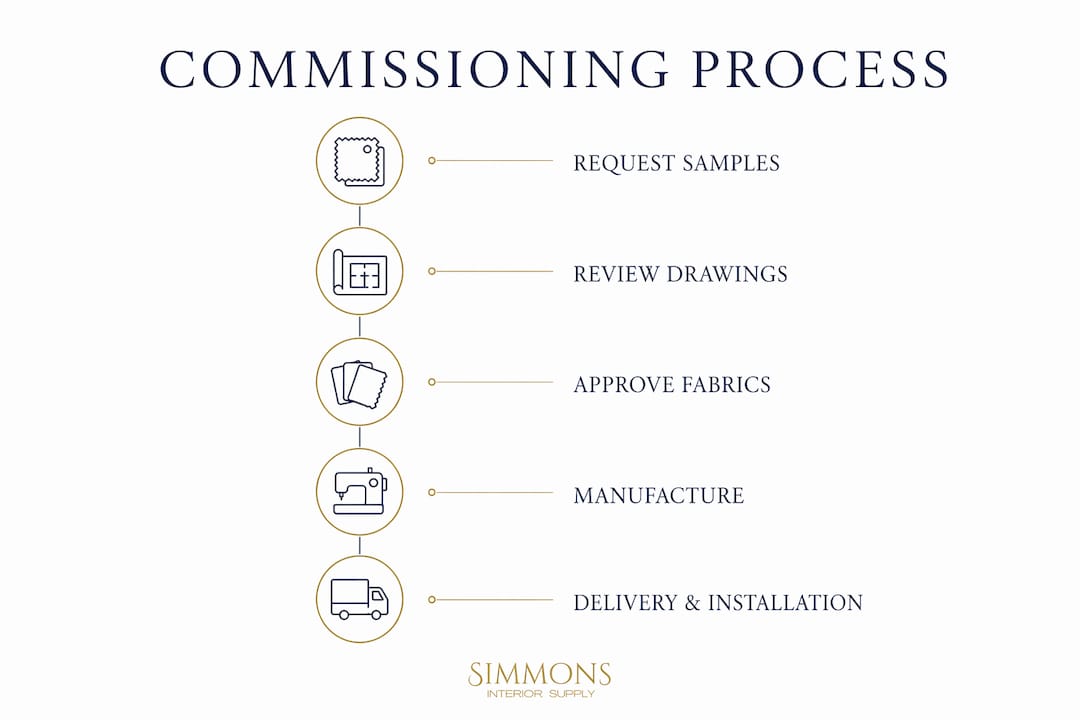 COMMISSIONING PROCESS

REQUEST SAMPLES

REVIEW DRAWINGS

APPROVE FABRICS

MANUFACTURE

DELIVERY & INSTALLATION

SIMMONS
INTERIOR SUPPLY