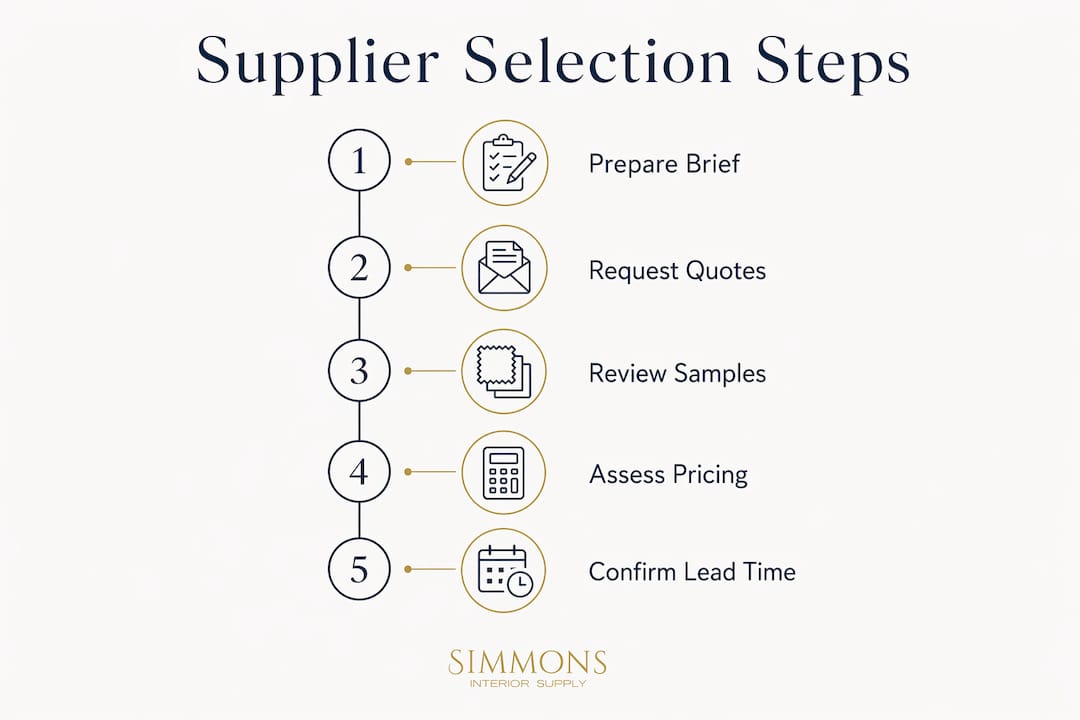 Supplier Selection Steps

1 Prepare Brief

2 Request Quotes

3 Review Samples

4 Assess Pricing

5 Confirm Lead Time

SIMMONS
INTERIOR SUPPLY