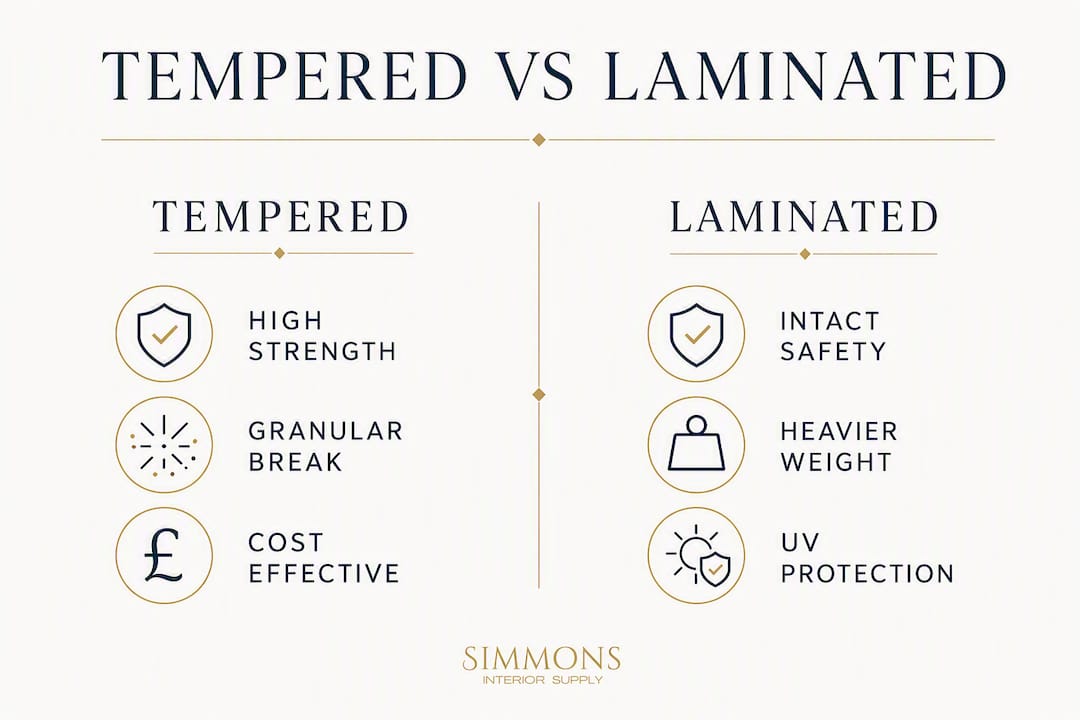 TEMPERED VS LAMINATED

TEMPERED

HIGH STRENGTH

GRANULAR BREAK

£

COST EFFECTIVE

LAMINATED

INTACT SAFETY

HEAVIER WEIGHT

UV PROTECTION

SIMMONS
INTERIOR SUPPLY