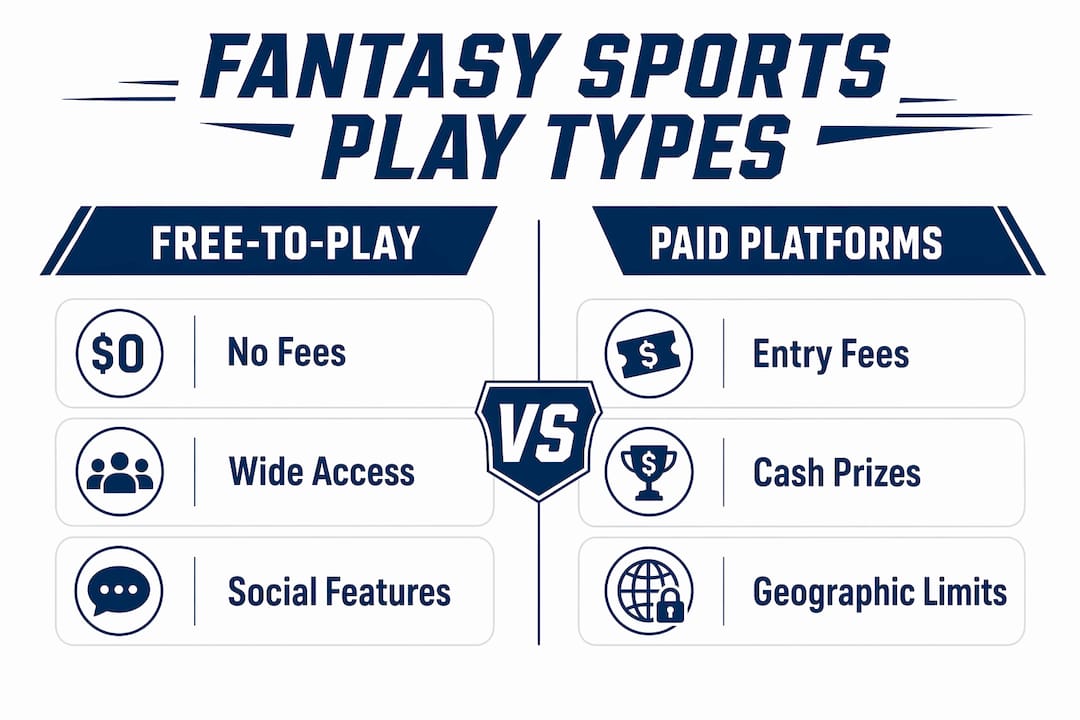 FANTASY SPORTS PLAY TYPES

FREE-TO-PLAY

$0 No Fees

Wide Access

Social Features

VS

PAID PLATFORMS

$ Entry Fees

$ Cash Prizes

Geographic Limits