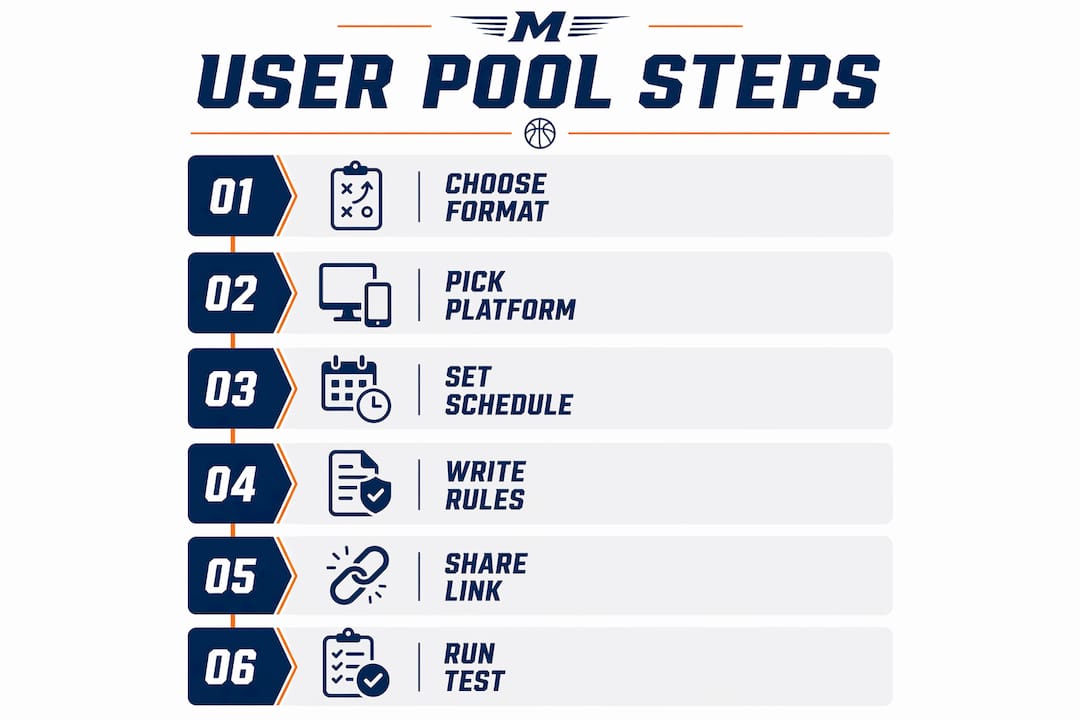 M

USER POOL STEPS

01 CHOOSE FORMAT

02 PICK PLATFORM

03 SET SCHEDULE

04 WRITE RULES

05 SHARE LINK

06 RUN TEST