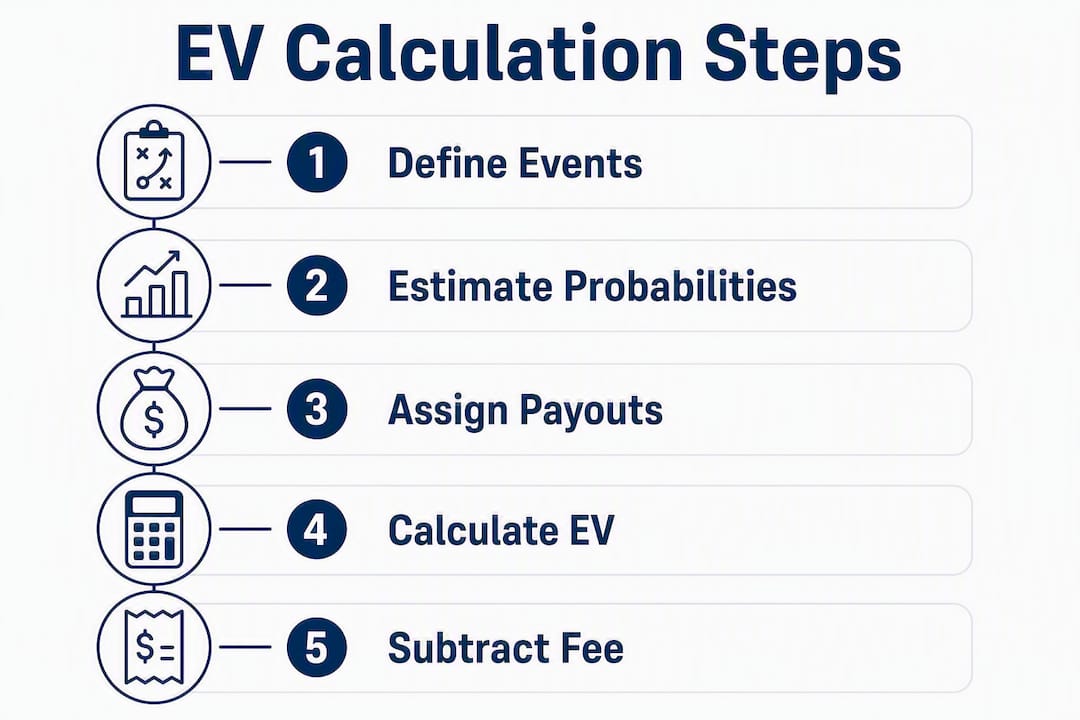 EV Calculation Steps

1 Define Events

2 Estimate Probabilities

3 Assign Payouts

4 Calculate EV

5 Subtract Fee