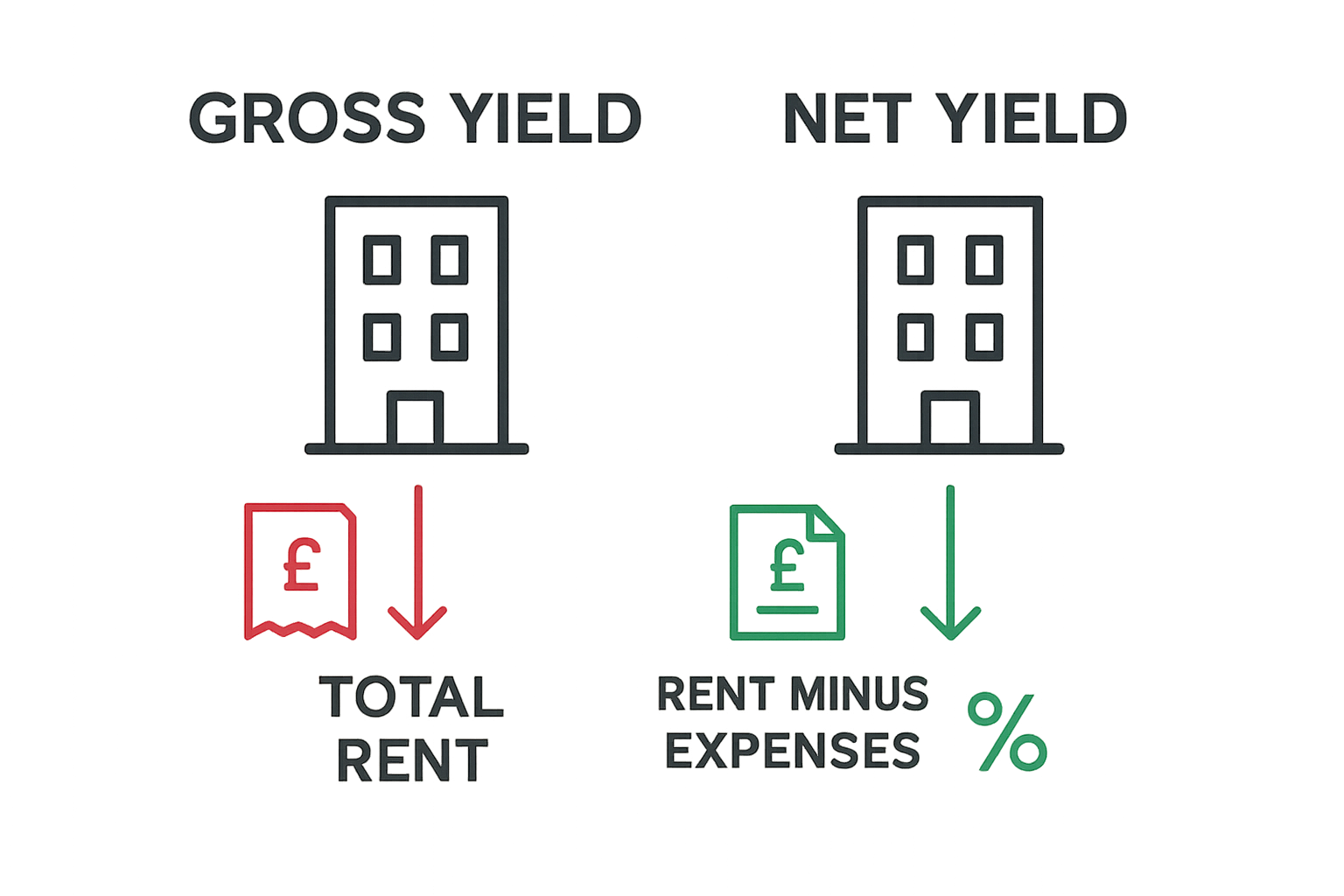 GROSS YIELD

£

TOTAL RENT

NET YIELD

£

RENT MINUS EXPENSES

%