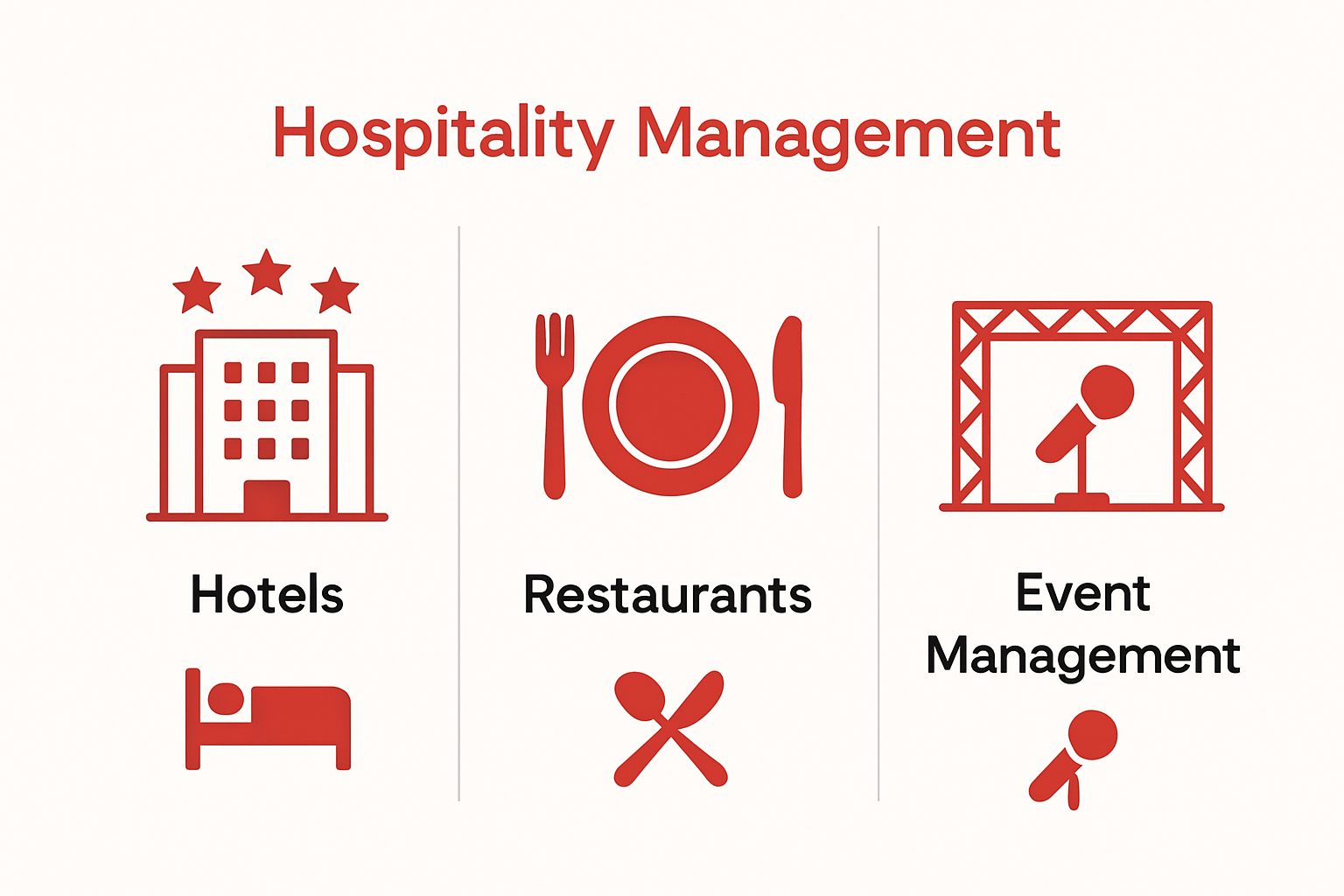 Hospitality Management

Hotels

Restaurants

Event Management