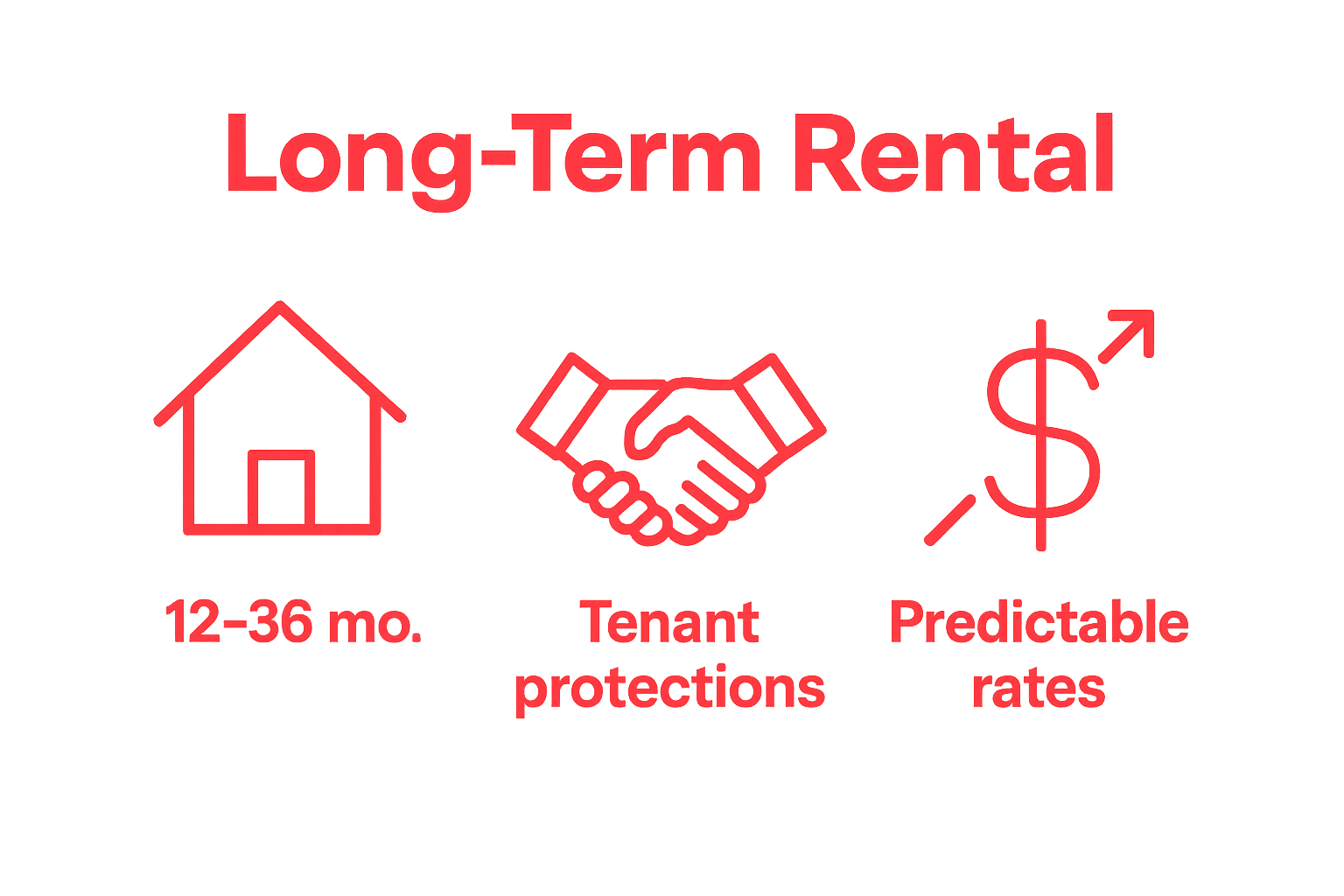 Long-Term Rental

12–36 mo.

Tenant protections

Predictable rates