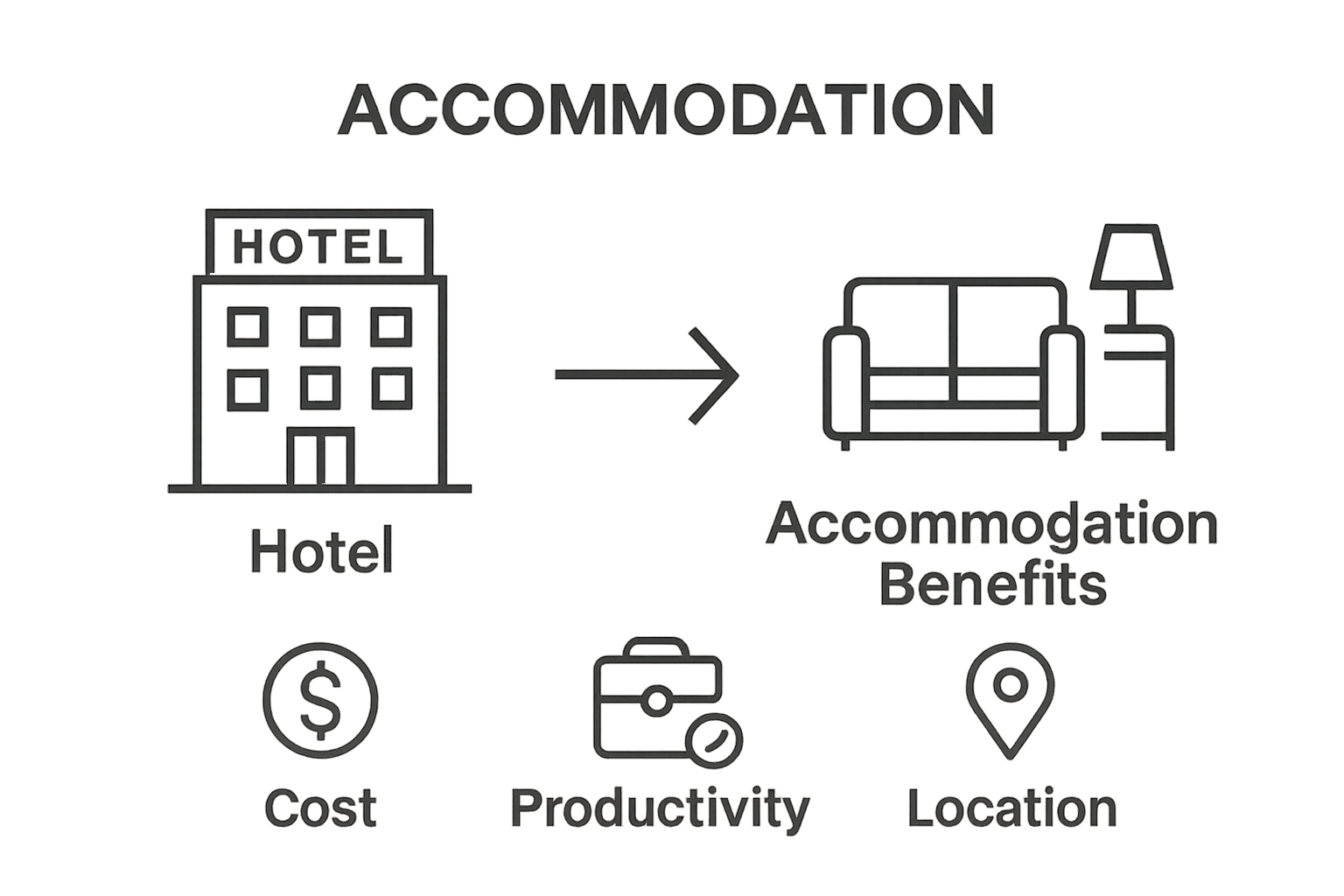 ACCOMMODATION

HOTEL

Hotel

Accommodation Benefits

$

Cost

Productivity

Location