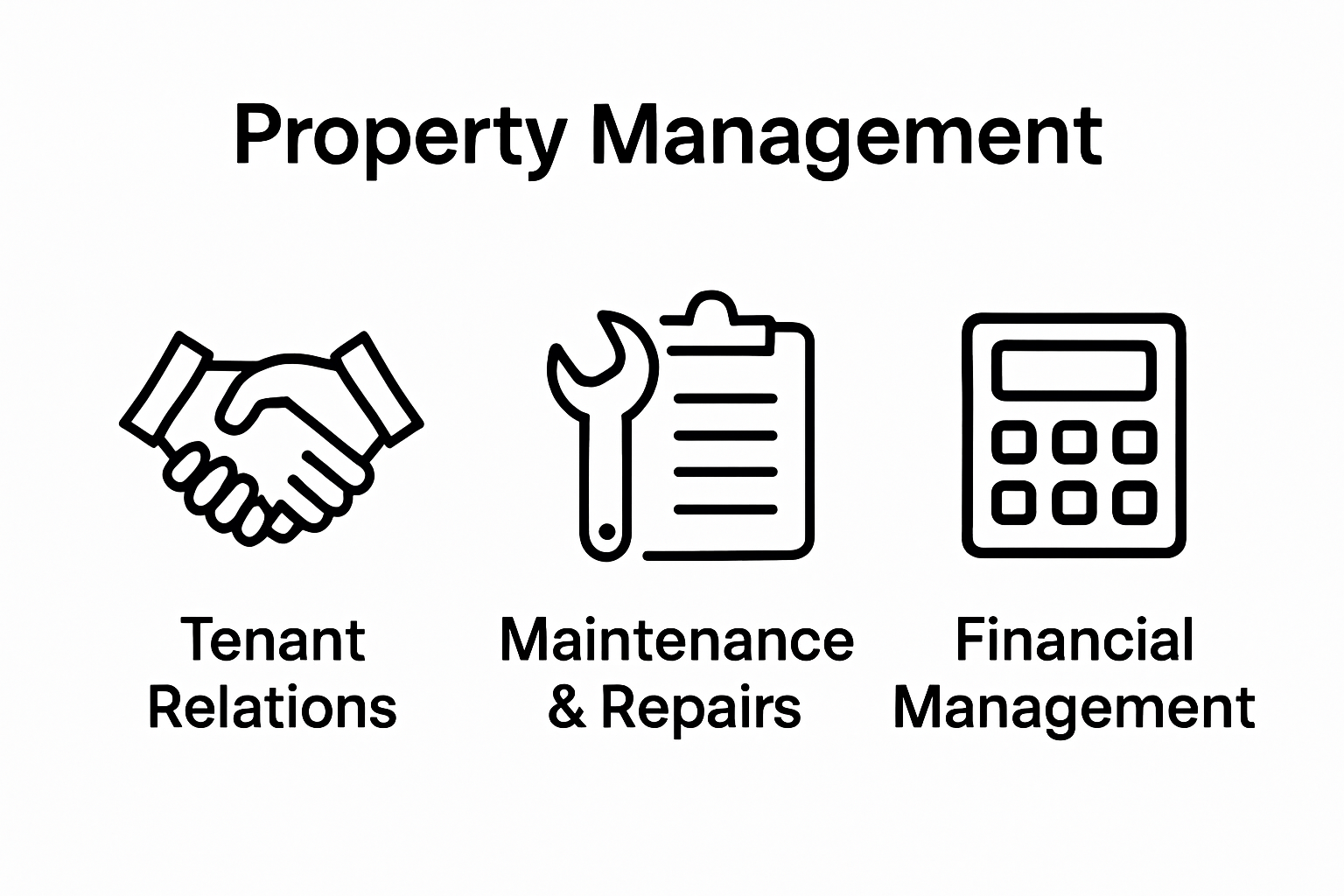 Property Management

Tenant Relations

Maintenance & Repairs

Financial Management