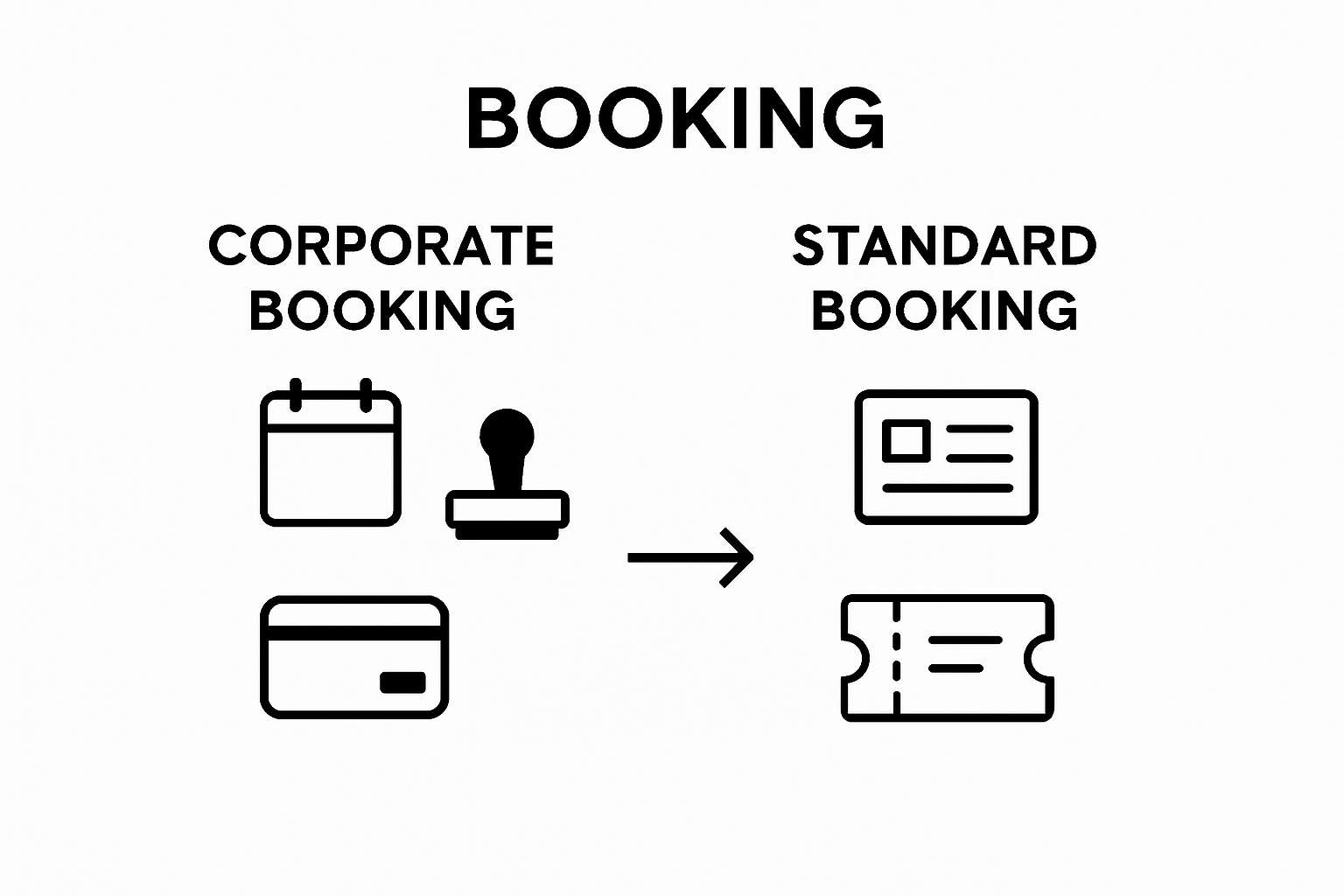 BOOKING

CORPORATE BOOKING

STANDARD BOOKING