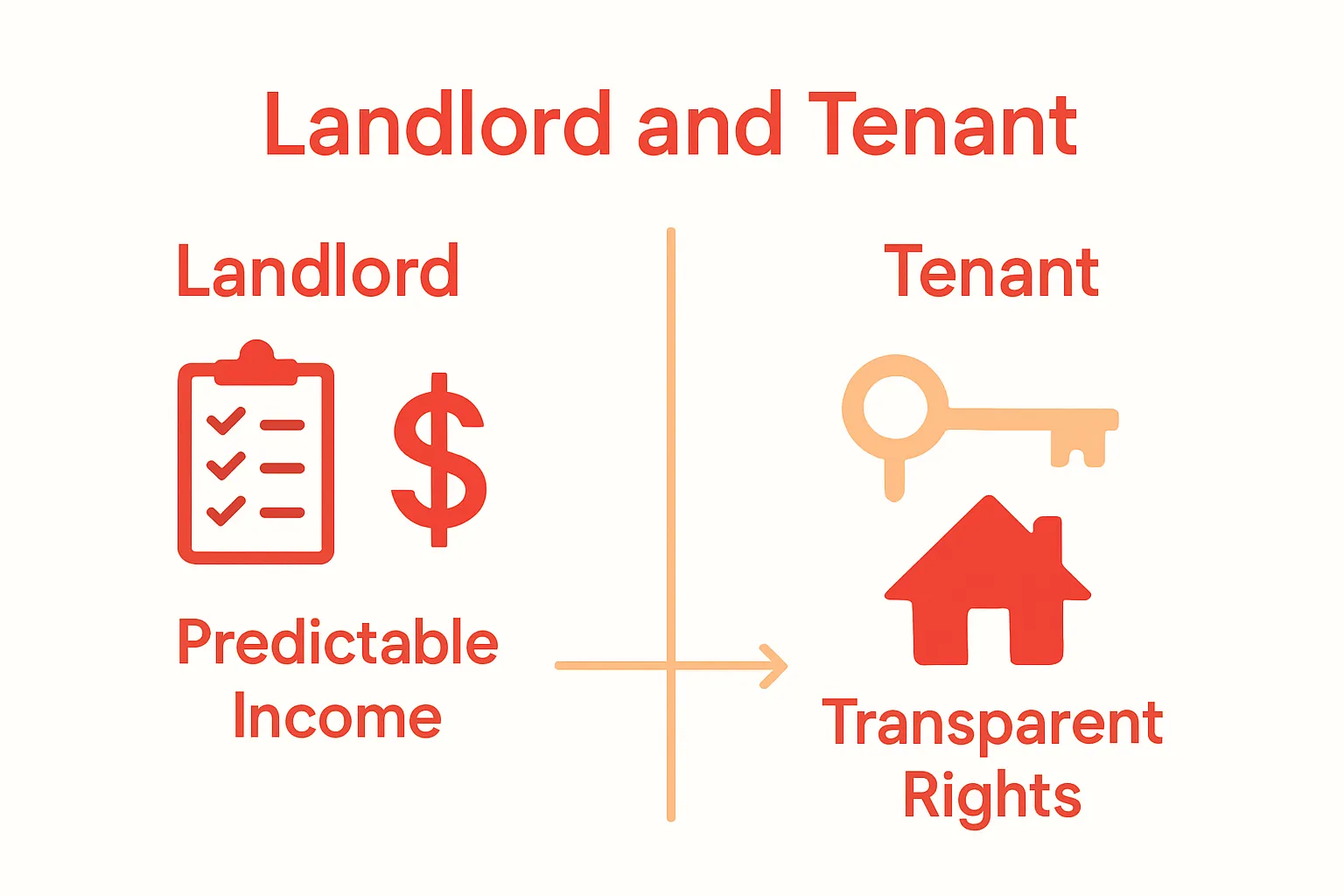 Landlord and Tenant

Landlord

$

Predictable Income

Tenant

Transparent Rights