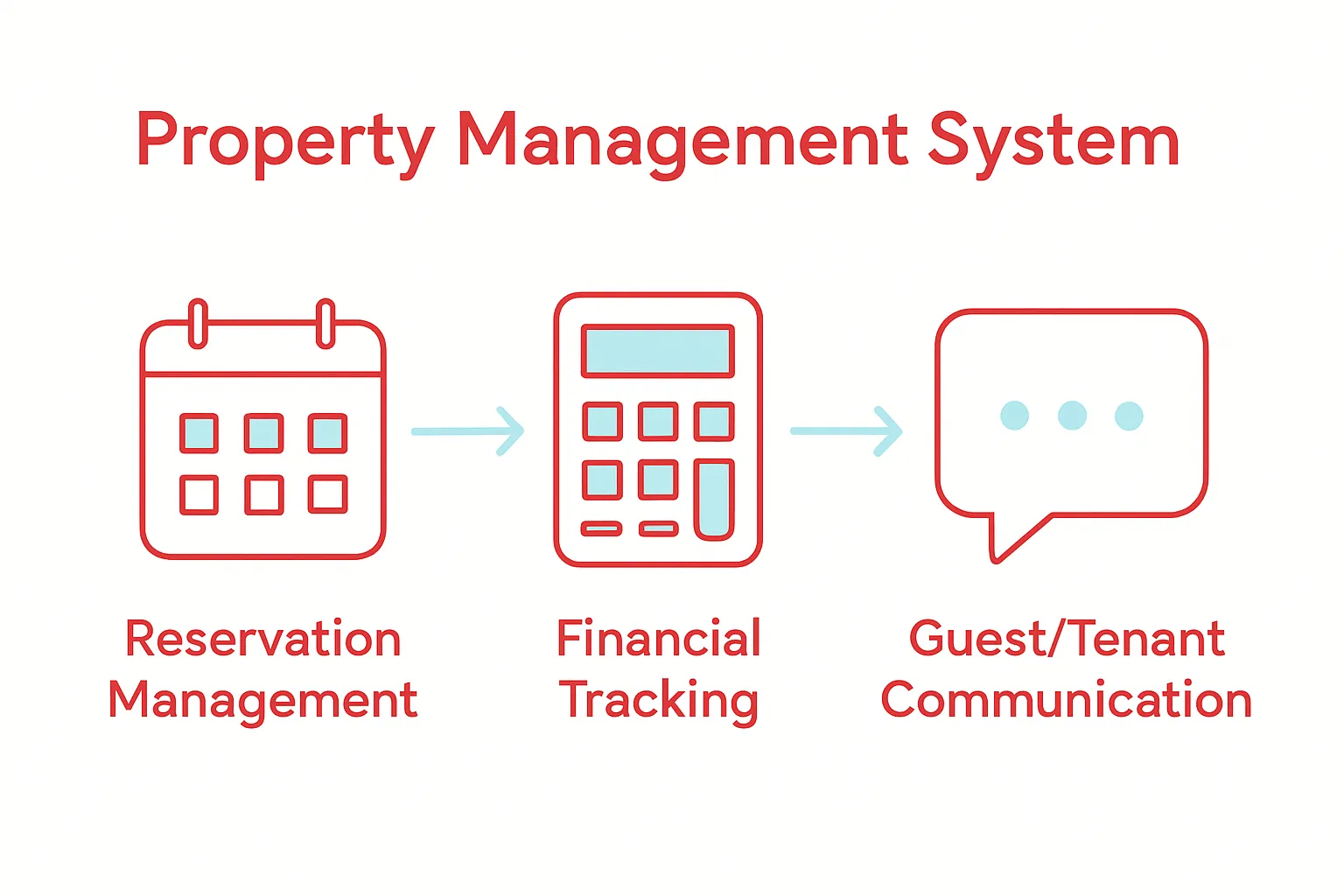 Property Management System

Reservation Management

Financial Tracking

Guest/Tenant Communication