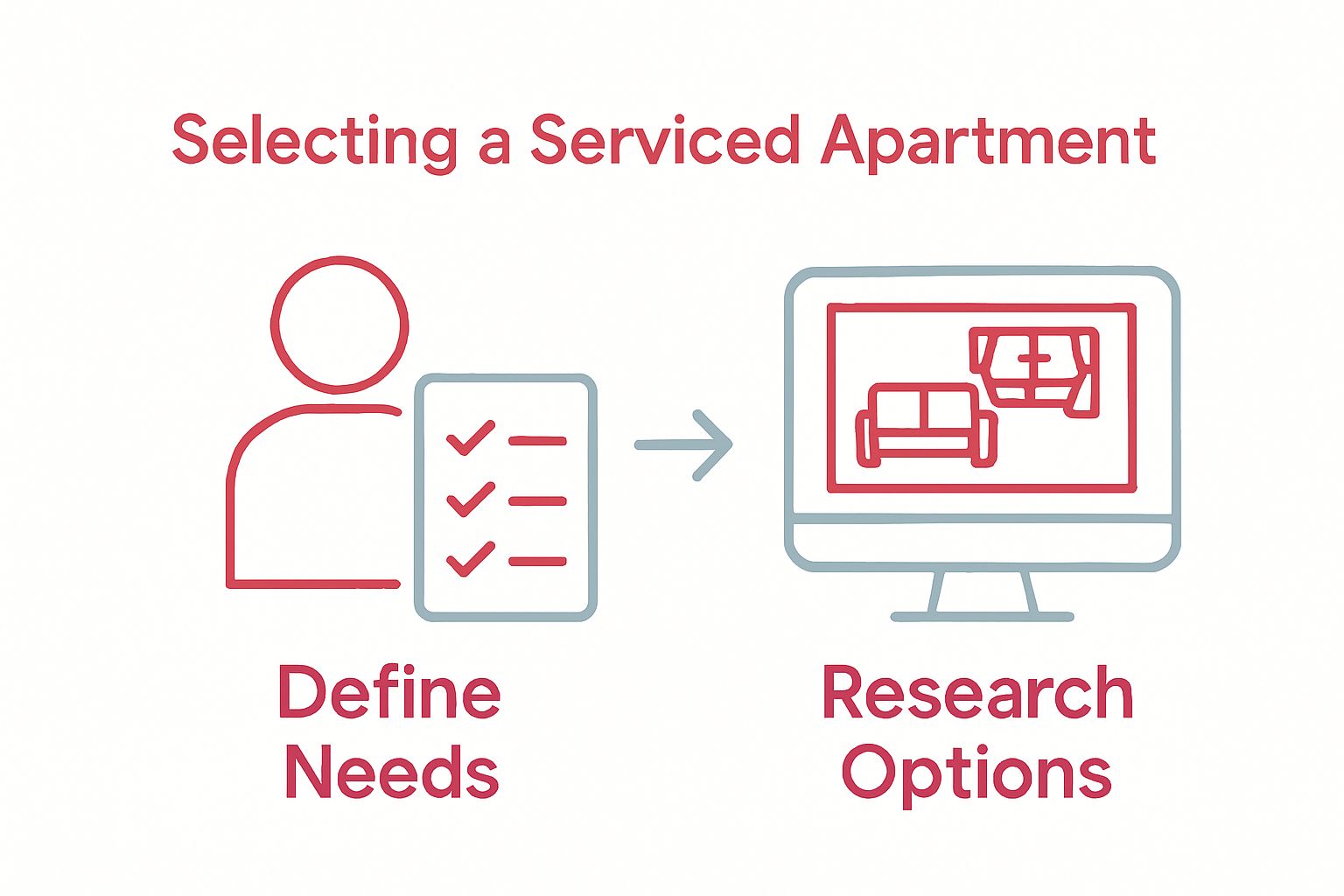 Selecting a Serviced Apartment

Define Needs

Research Options