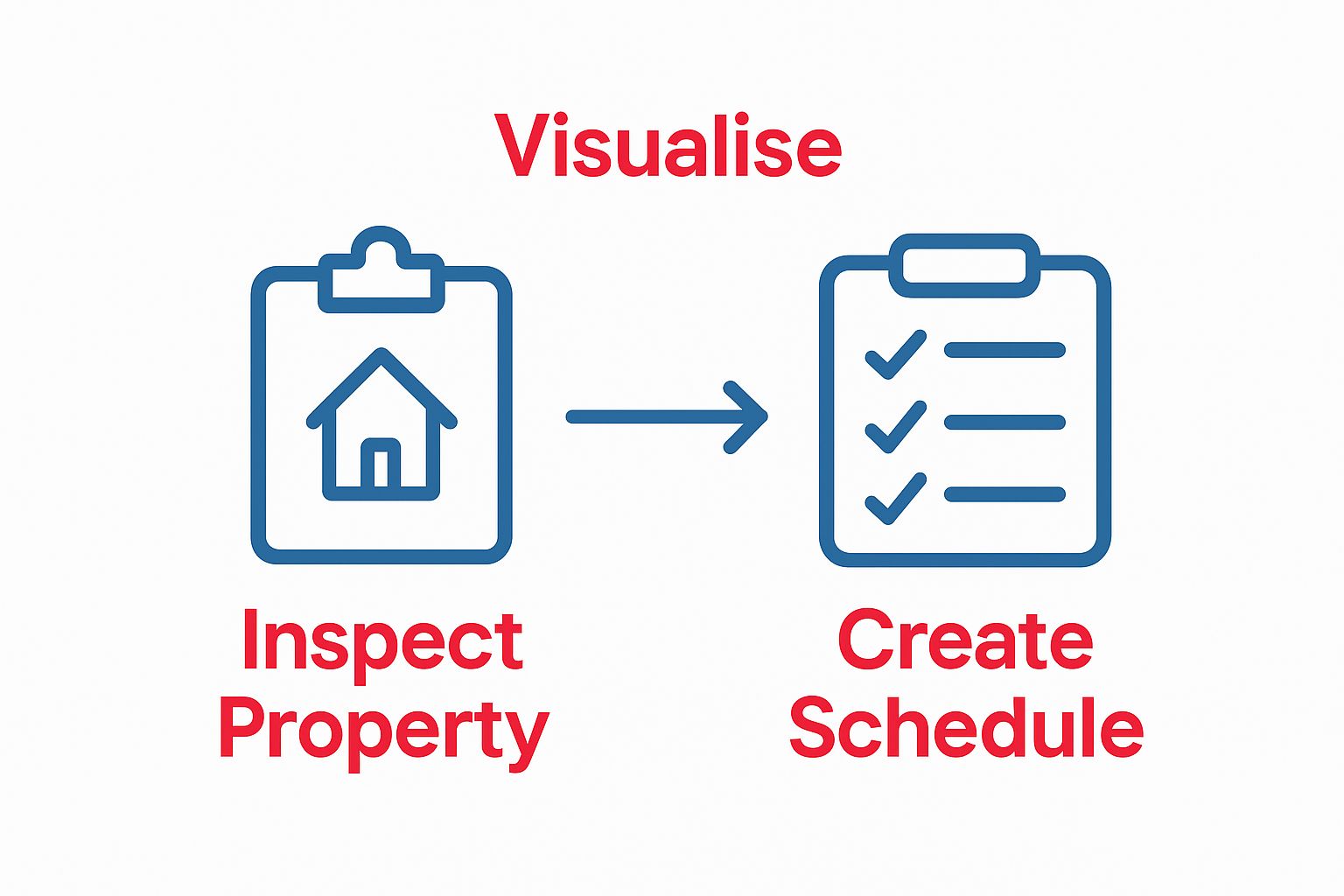 Visualise

Inspect Property

Create Schedule