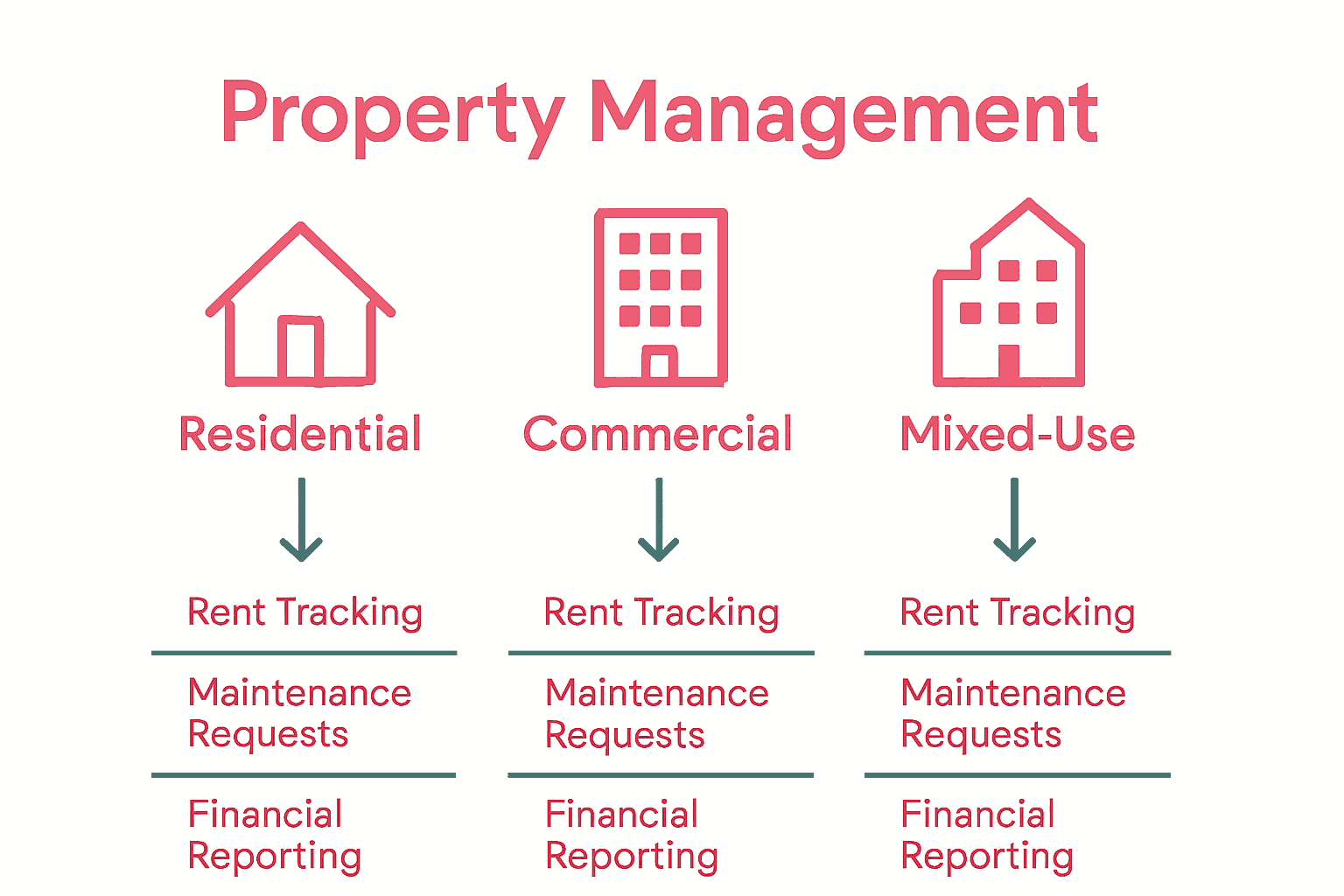 Property Management

Residential

Rent Tracking

Maintenance Requests

Financial Reporting

Commercial

Rent Tracking

Maintenance Requests

Financial Reporting

Mixed-Use

Rent Tracking

Maintenance Requests

Financial Reporting