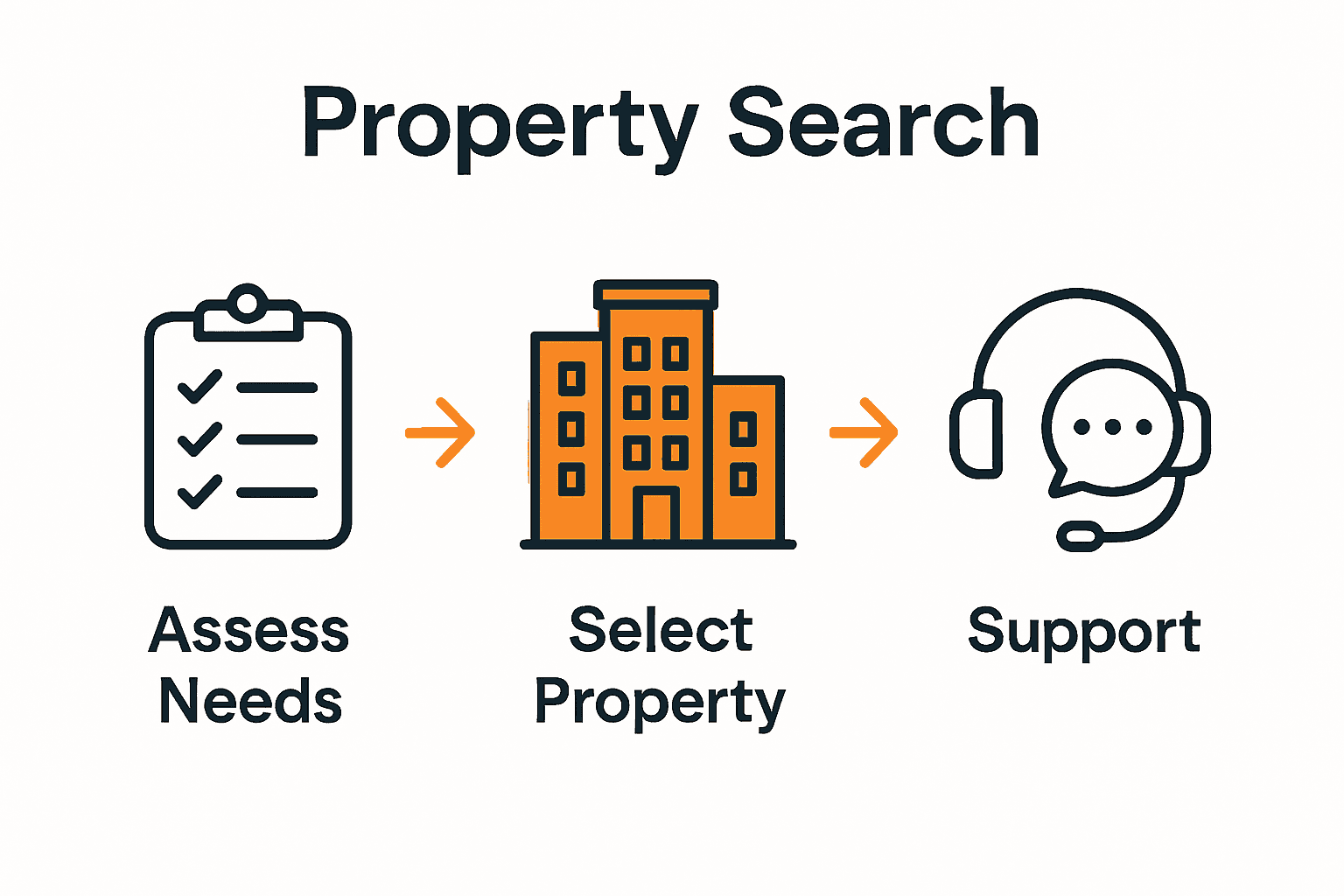 Property Search

Assess Needs

Select Property

Support