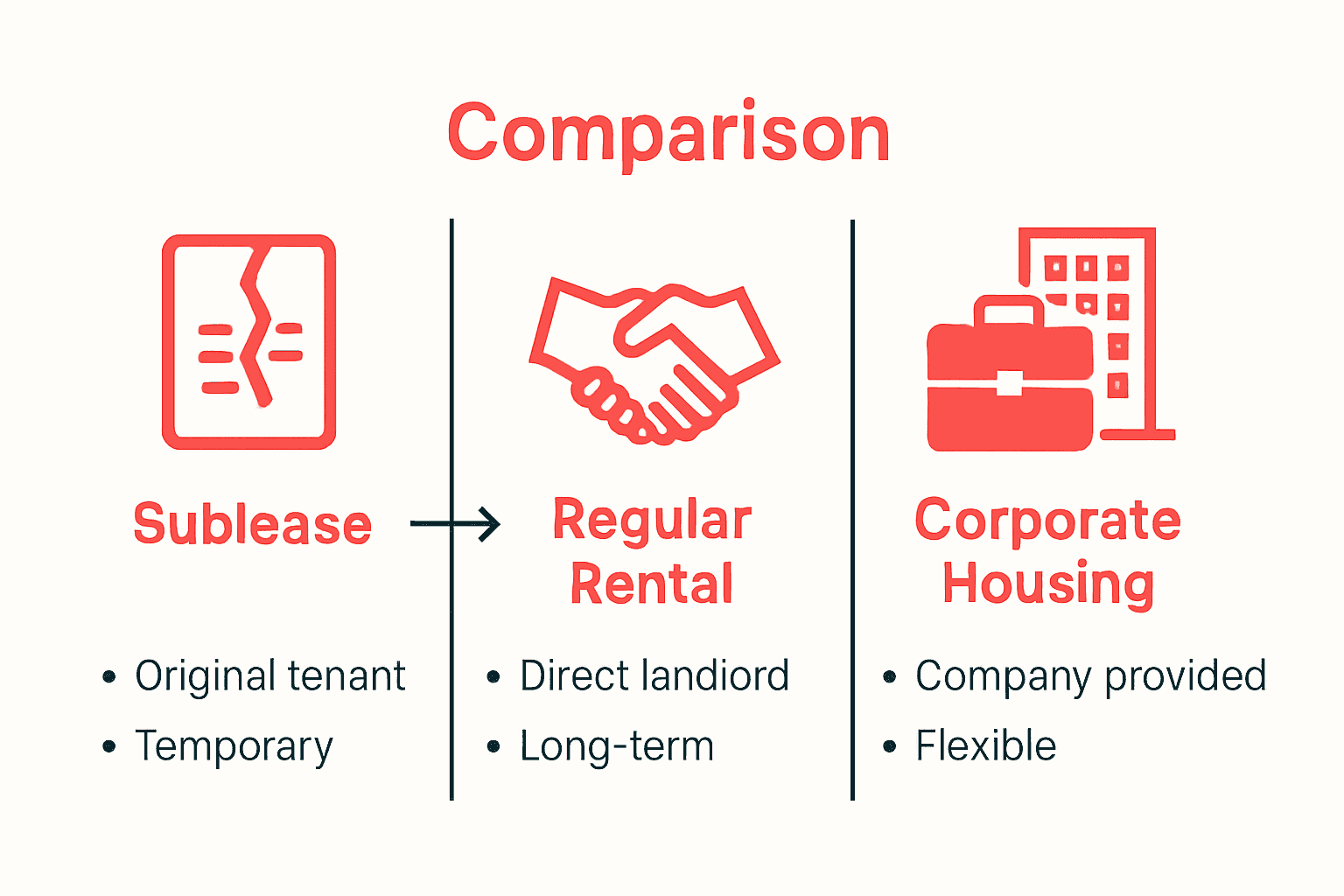 Comparison

Sublease

• Original tenant
• Temporary

Regular Rental

• Direct landiord
• Long-term

Corporate Housing

• Company provided
• Flexible