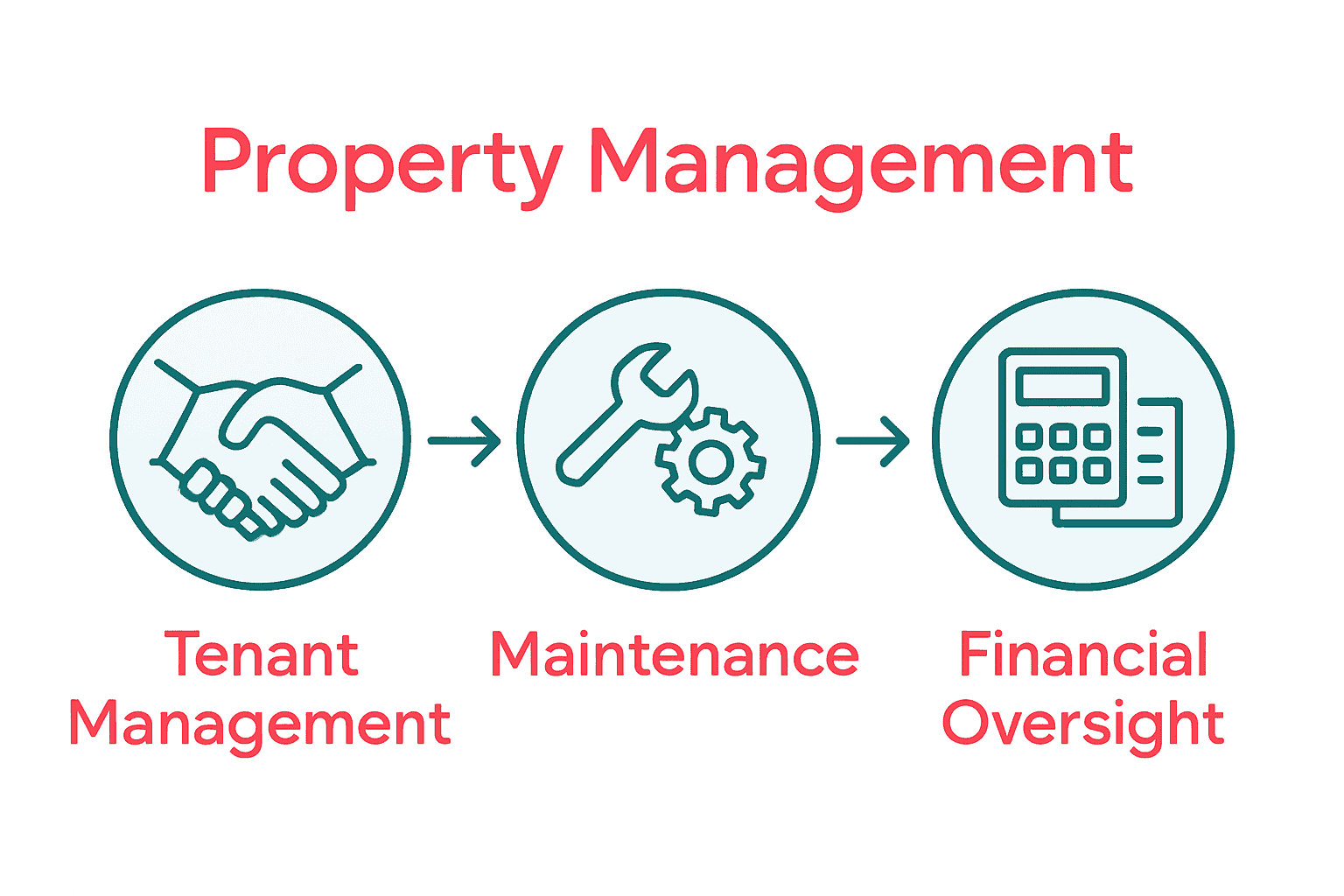 Property Management

Tenant Management

Maintenance

Financial Oversight