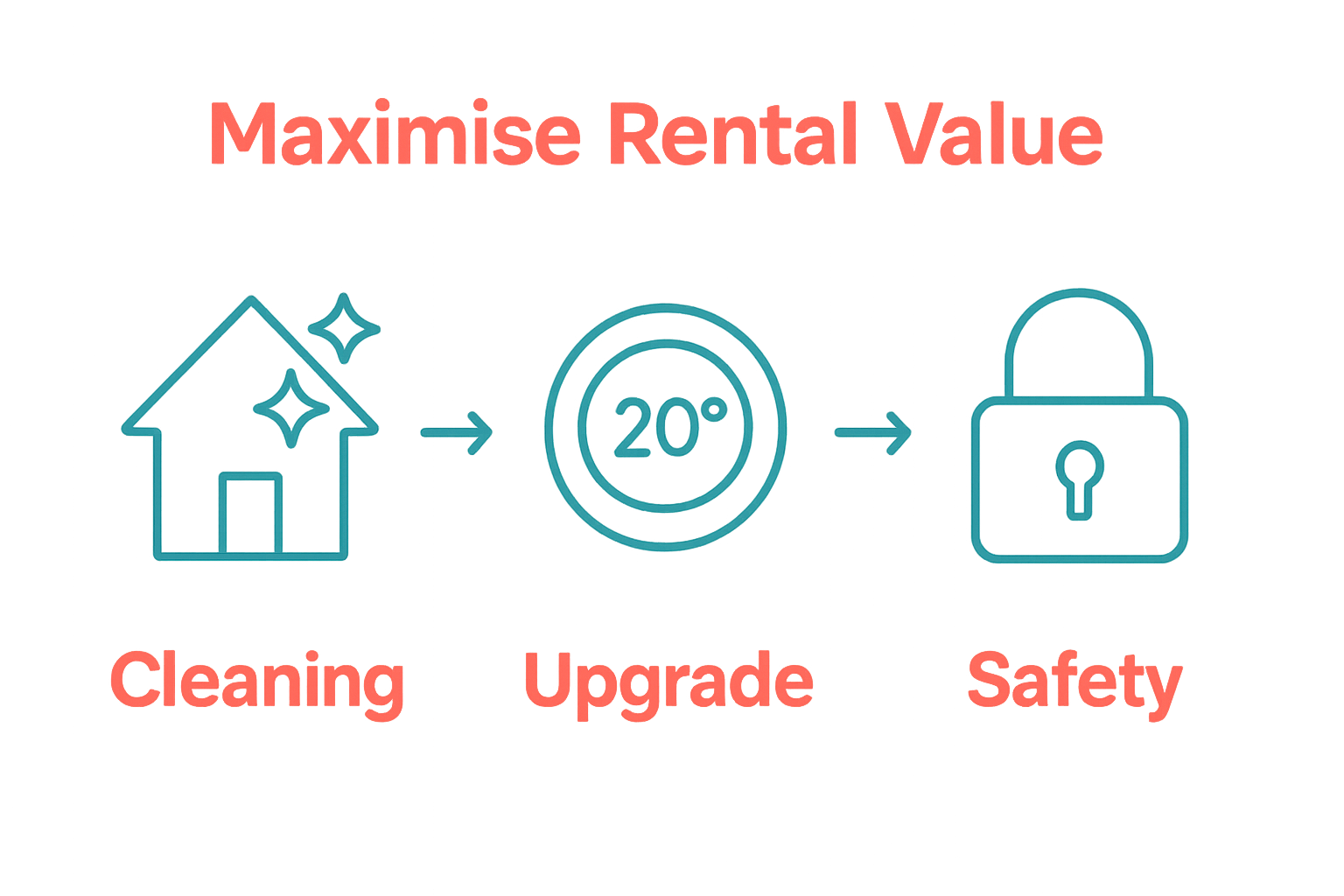 Maximise Rental Value

20°

Cleaning

Upgrade

Safety