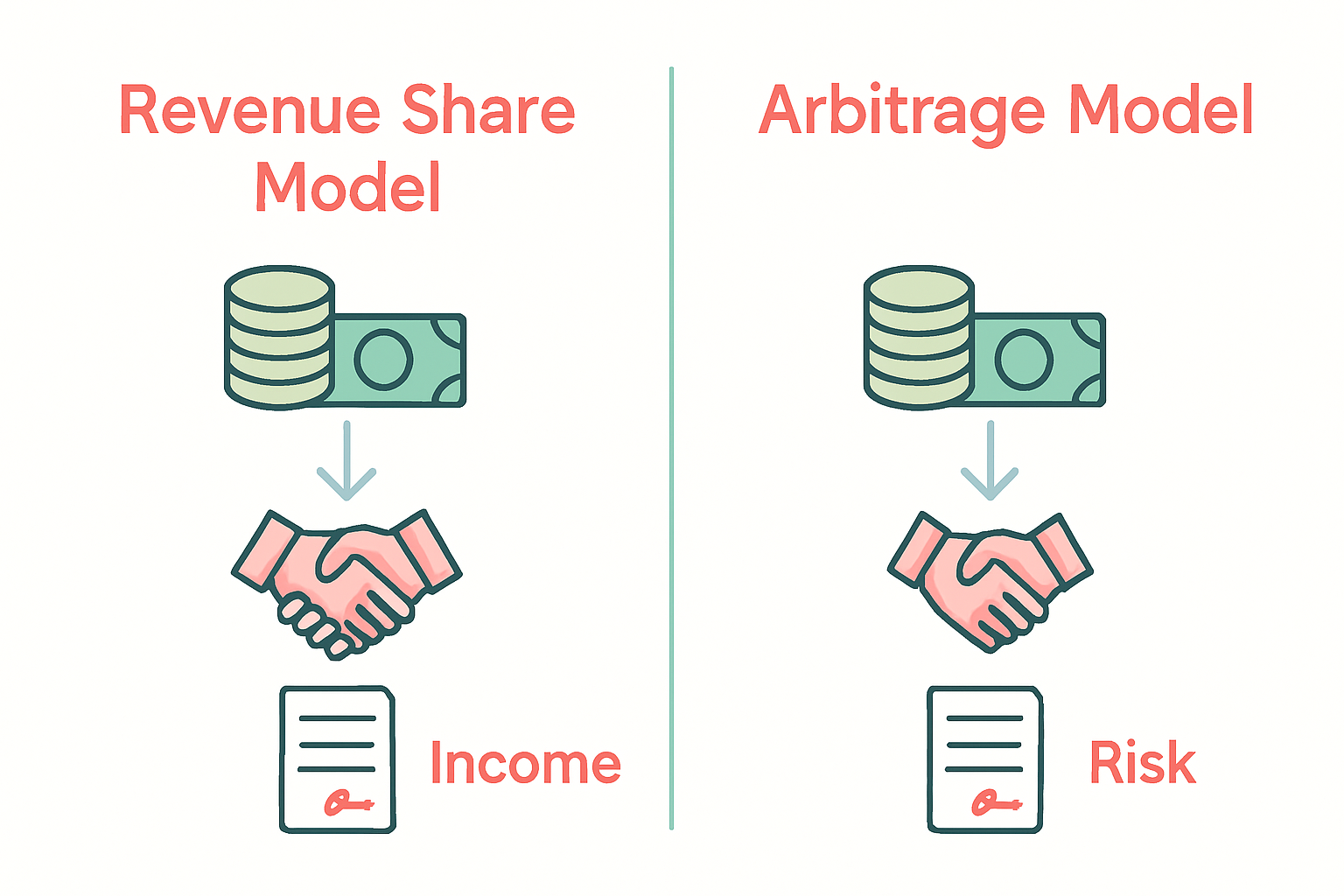 Revenue Share Model

Income

Arbitrage Model

Risk