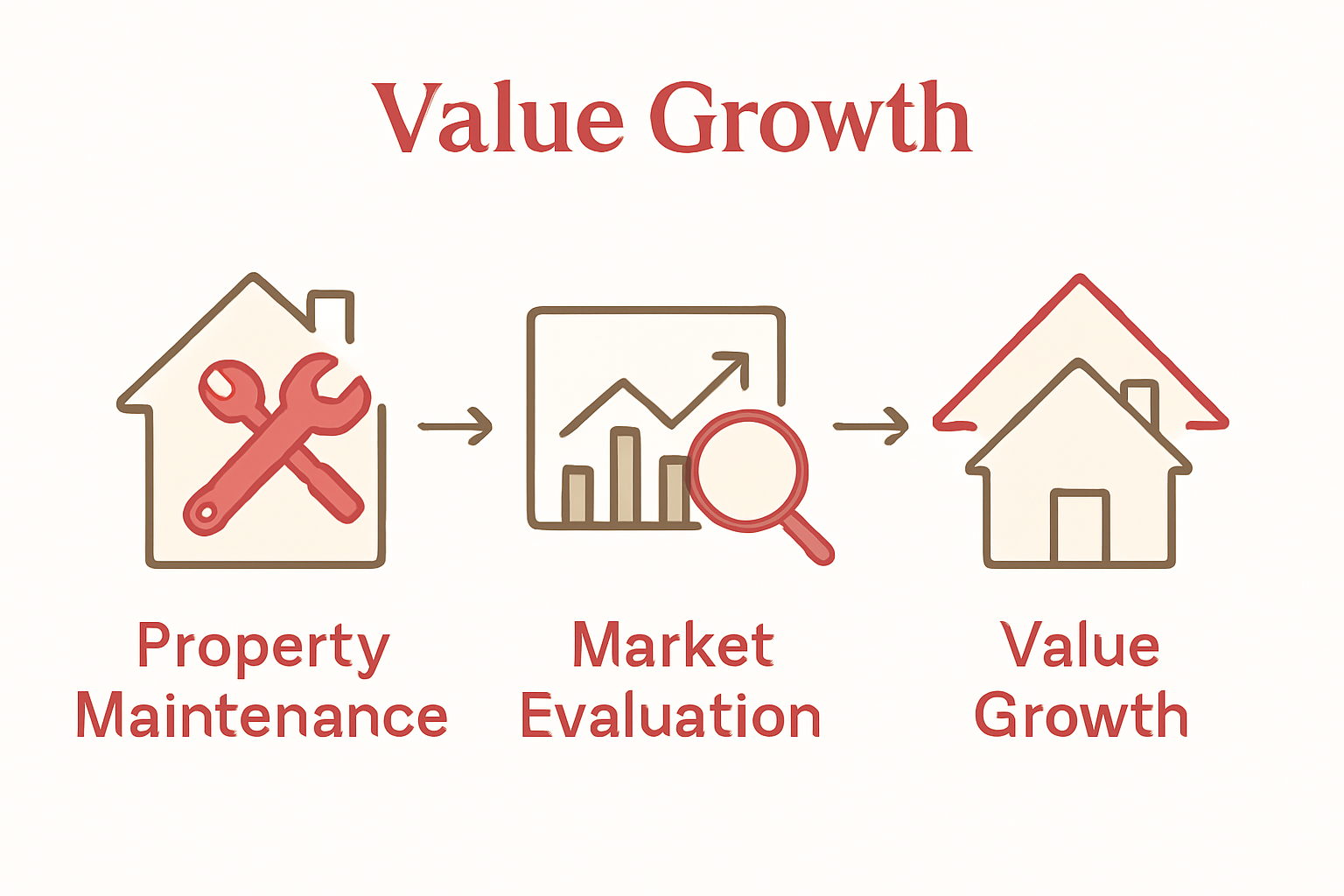 Value Growth

Property Maintenance

Market Evaluation

Value Growth