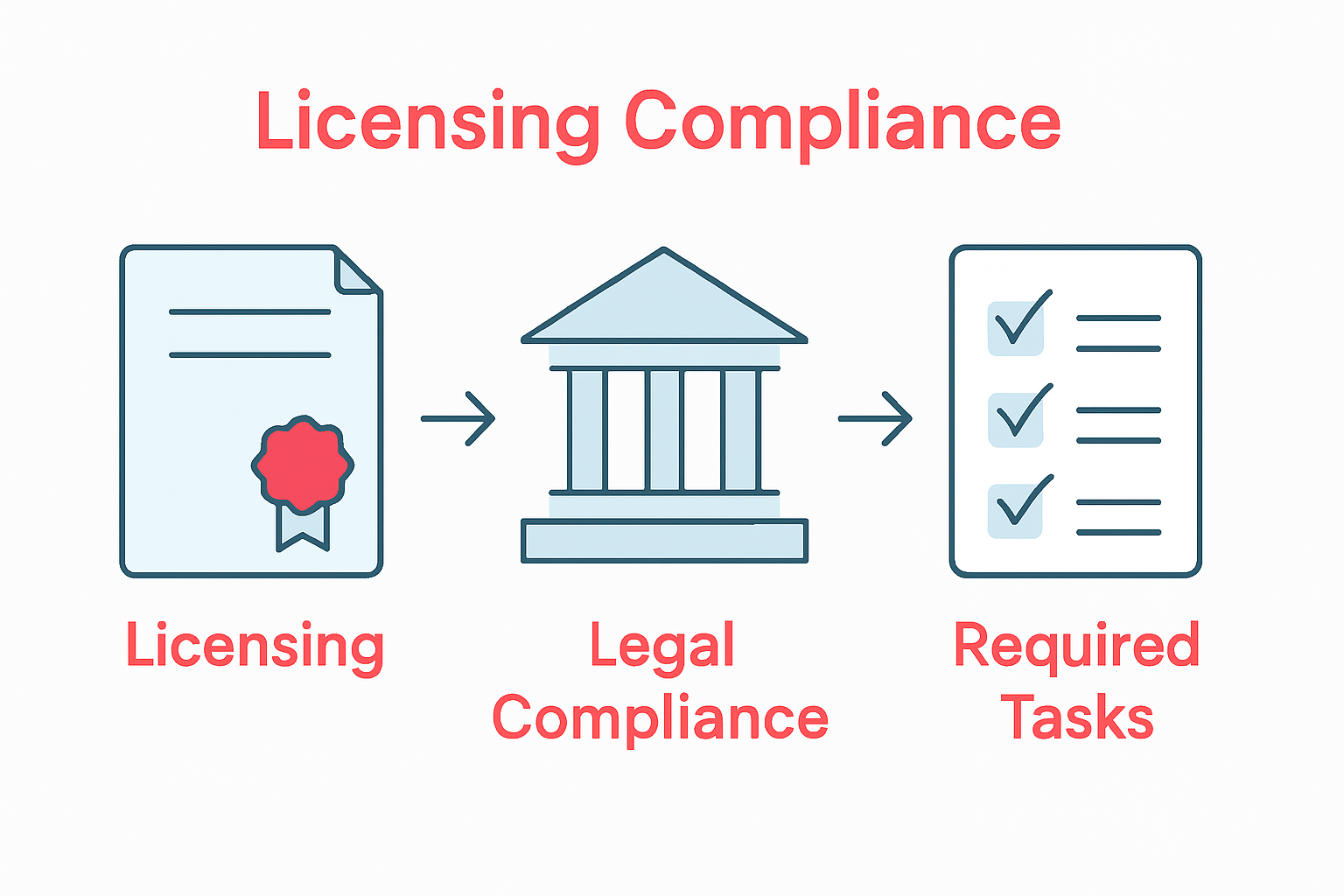 Licensing Compliance

Licensing

Legal Compliance

Required Tasks