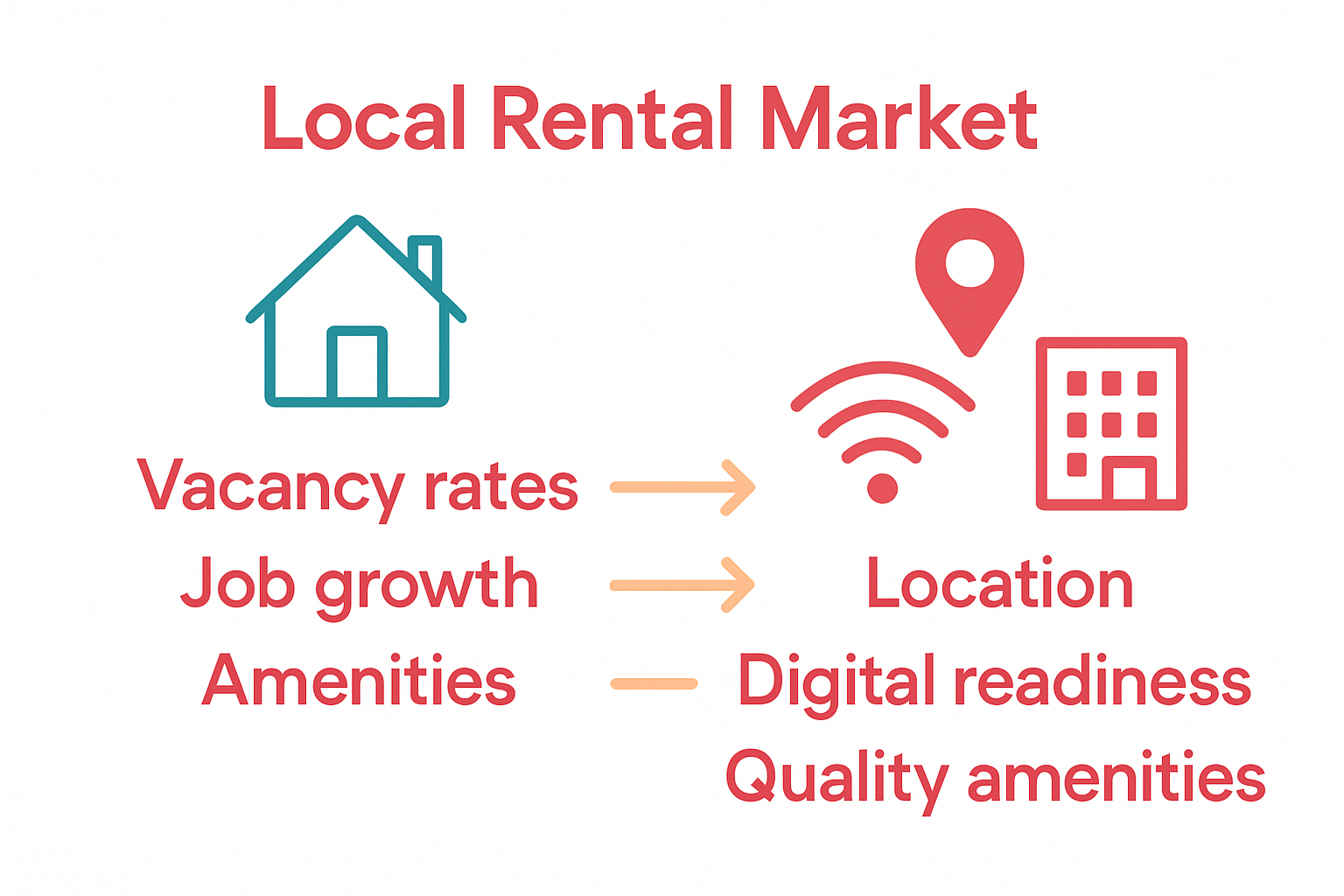 Local Rental Market

Vacancy rates
Job growth
Amenities

Location
Digital readiness
Quality amenities