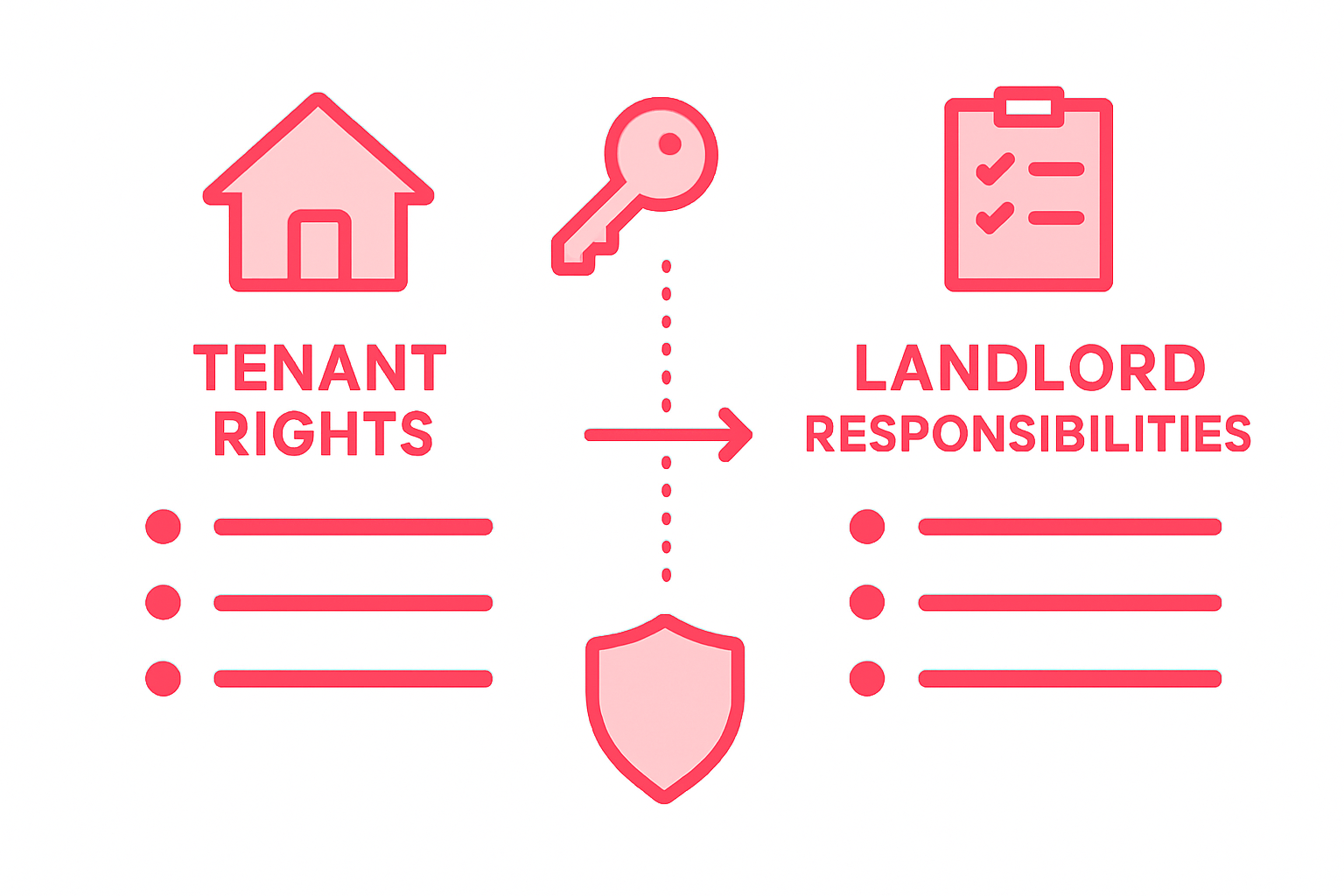 TENANT RIGHTS

LANDLORD RESPONSIBILITIES