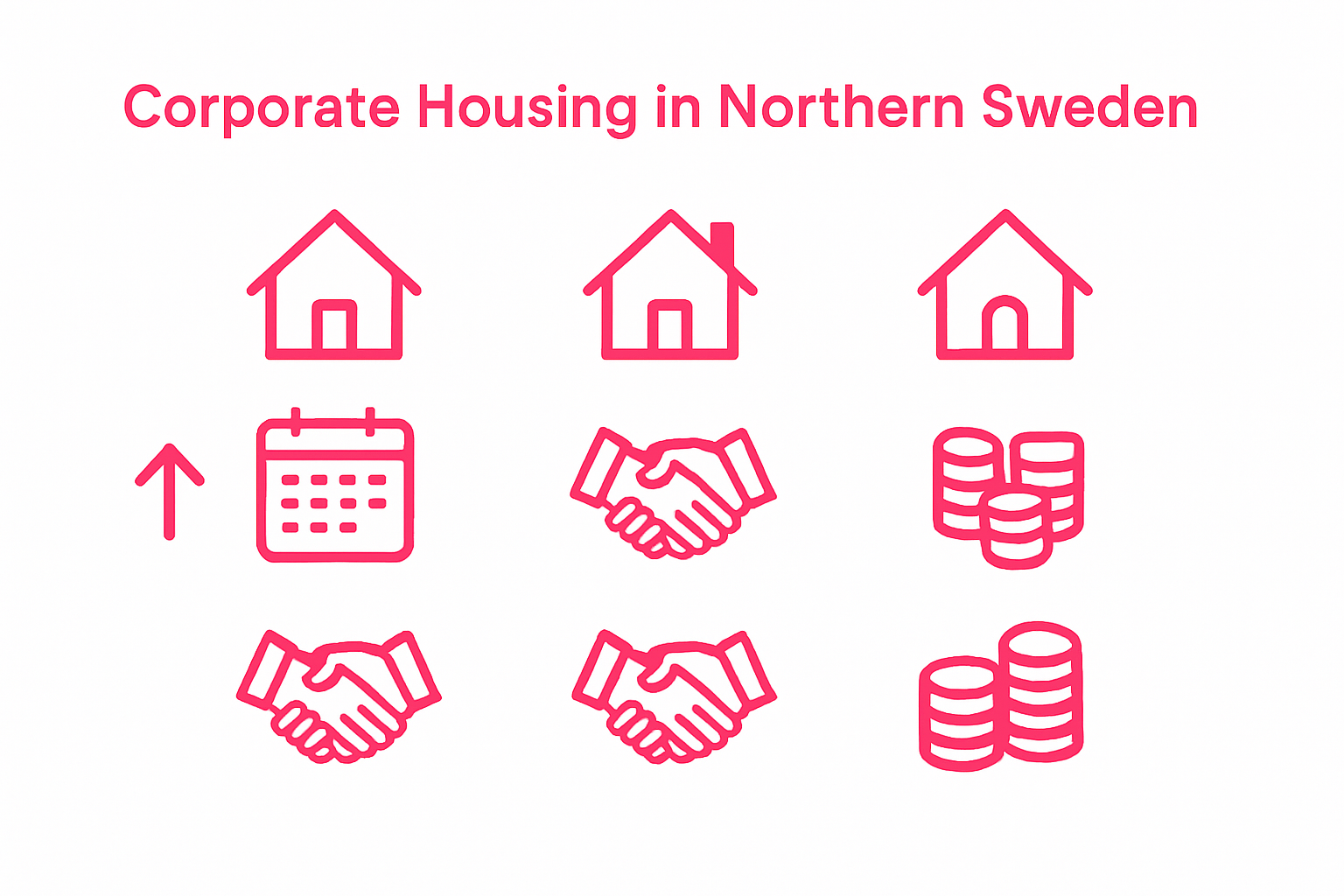 Corporate Housing in Northern Sweden