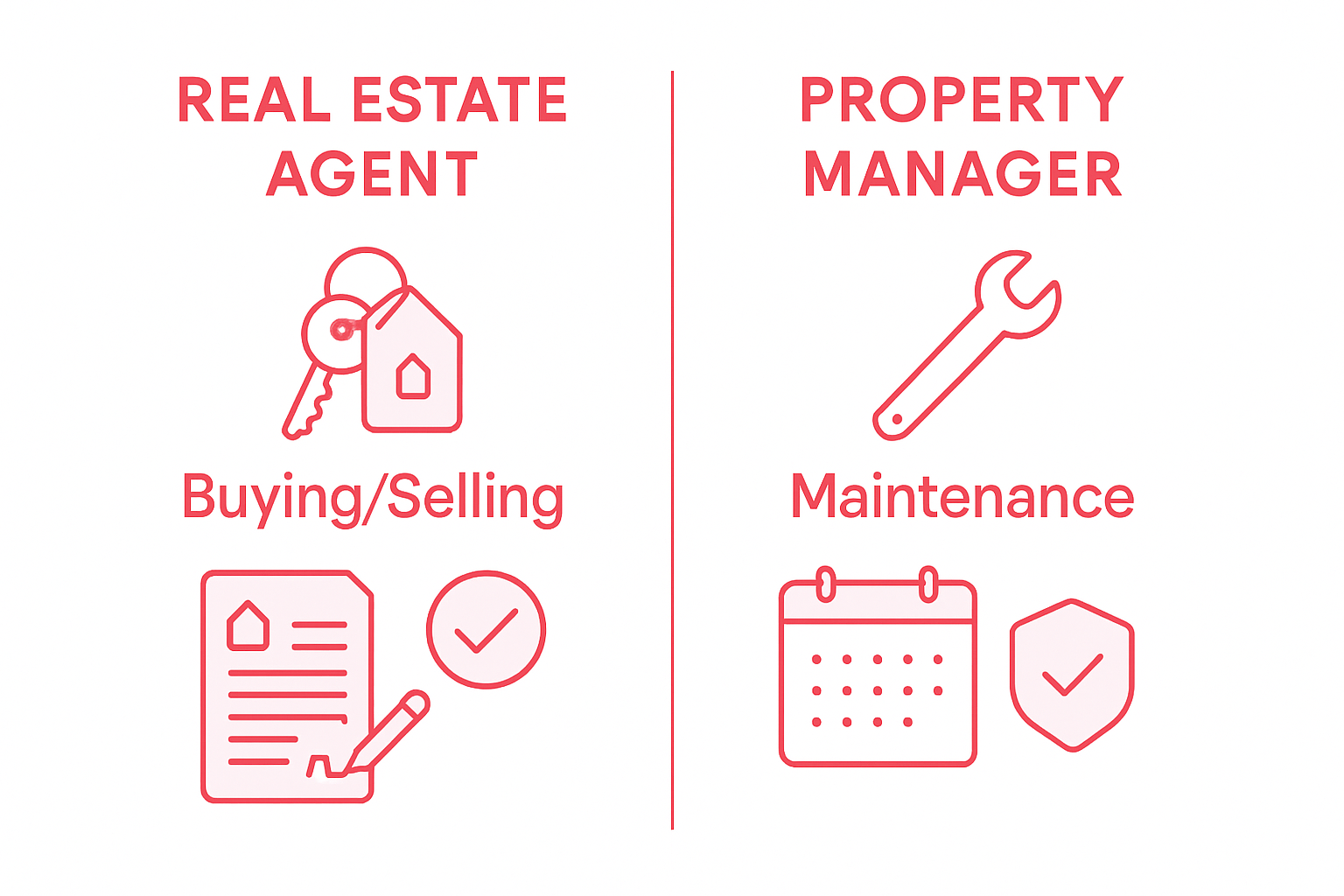 REAL ESTATE AGENT

Buying/Selling

PROPERTY MANAGER

Maintenance