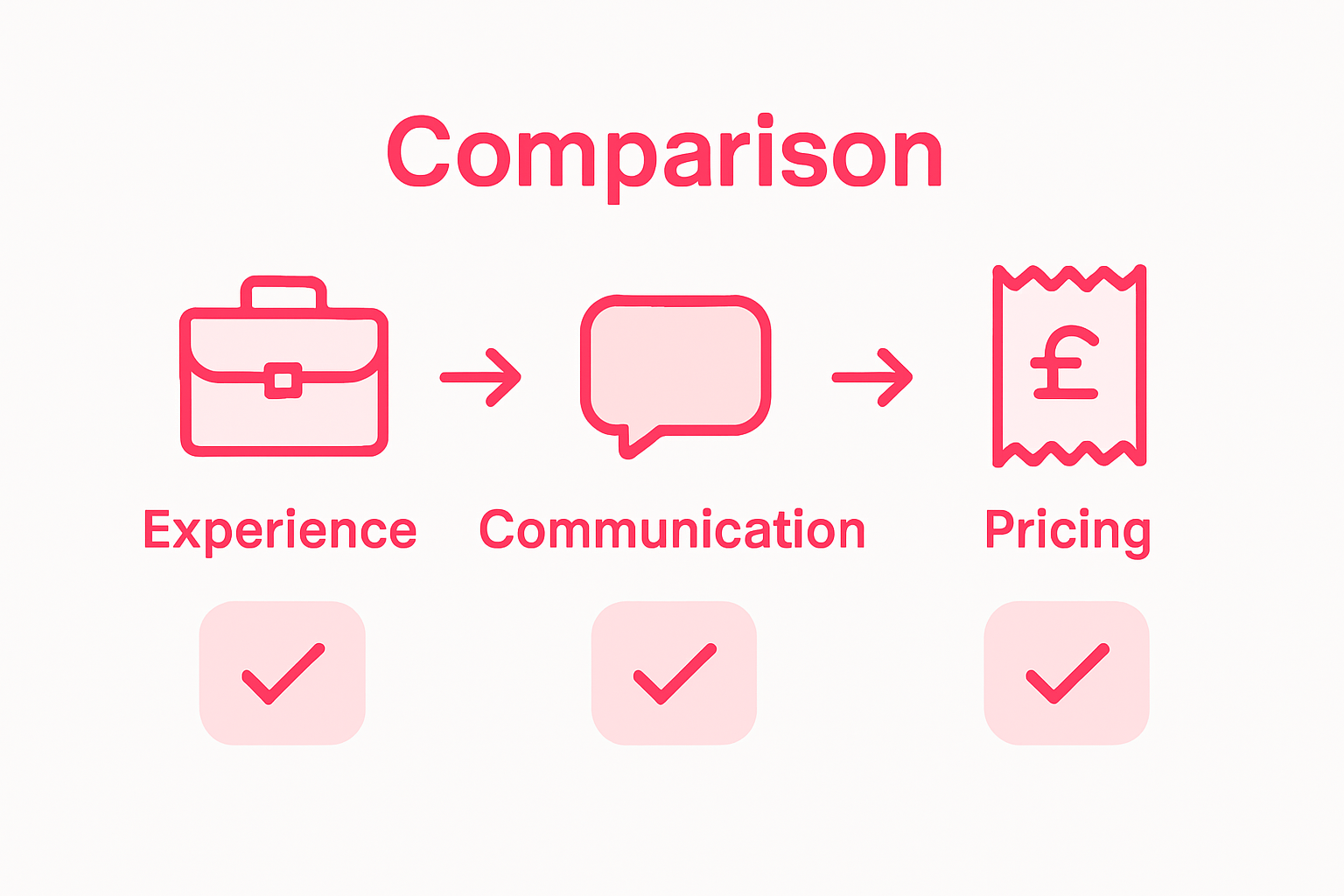 Comparison

£

Experience

Communication

Pricing