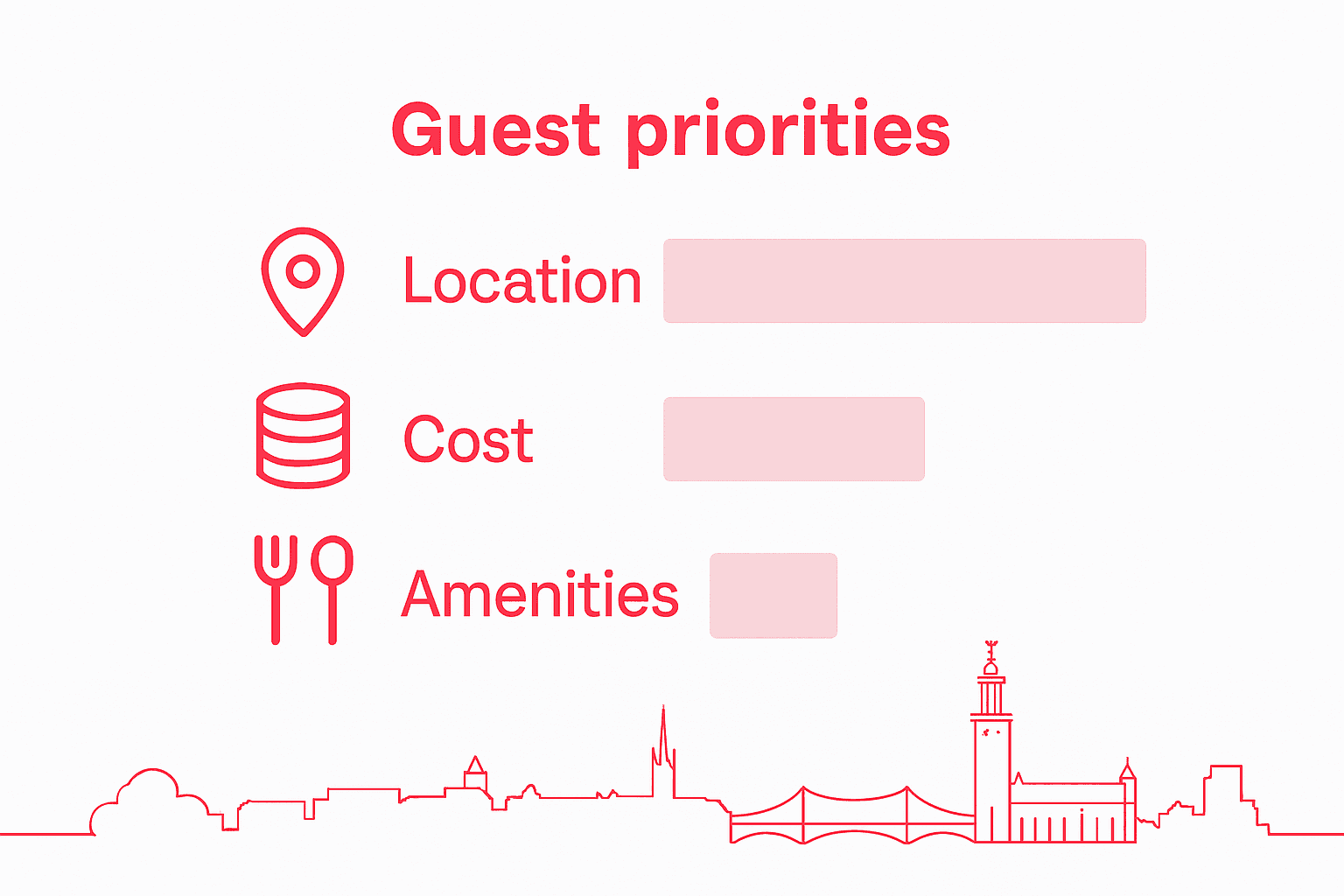 Guest priorities

Location

Cost

Amenities