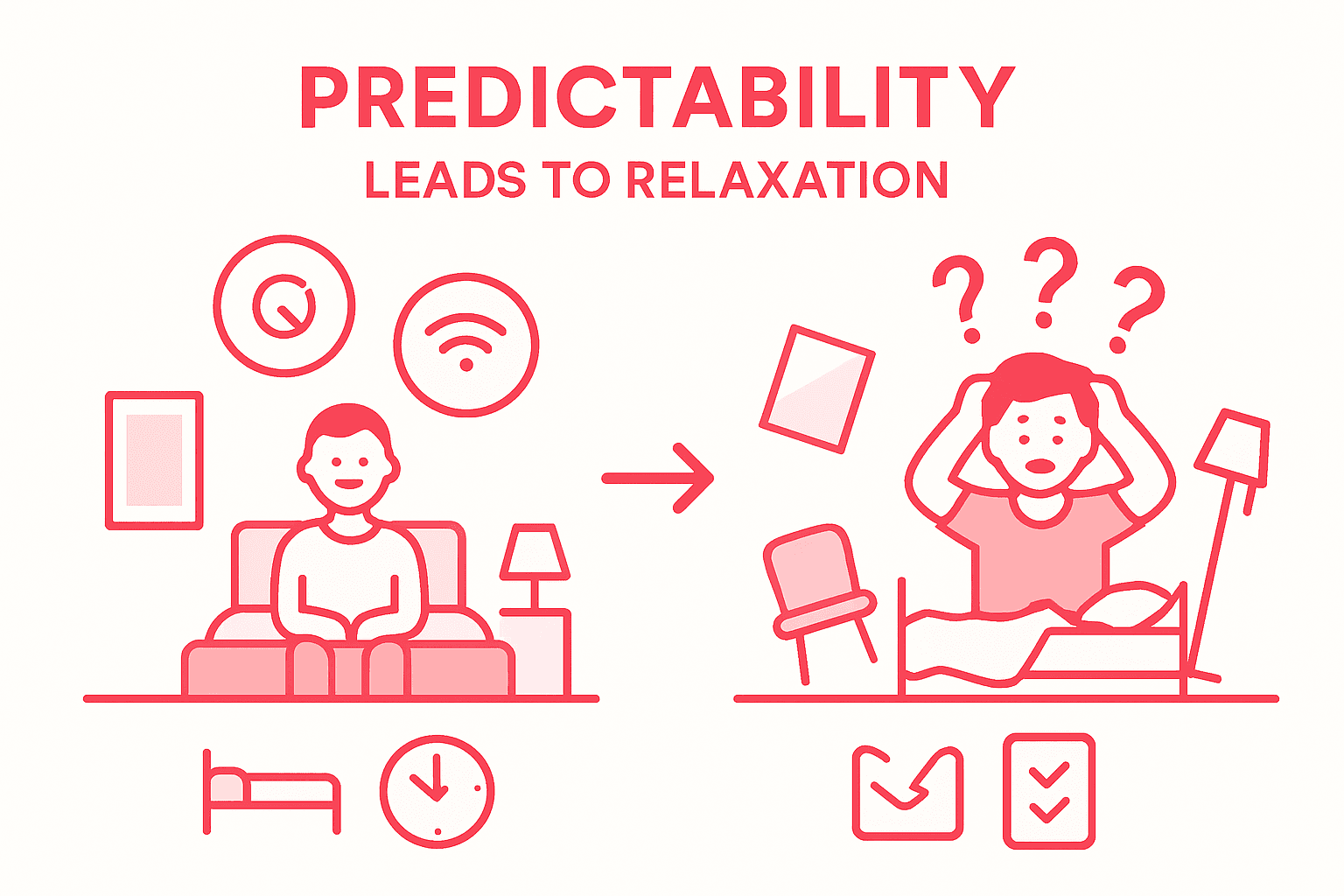 PREDICTABILITY
LEADS TO RELAXATION

? ? ?