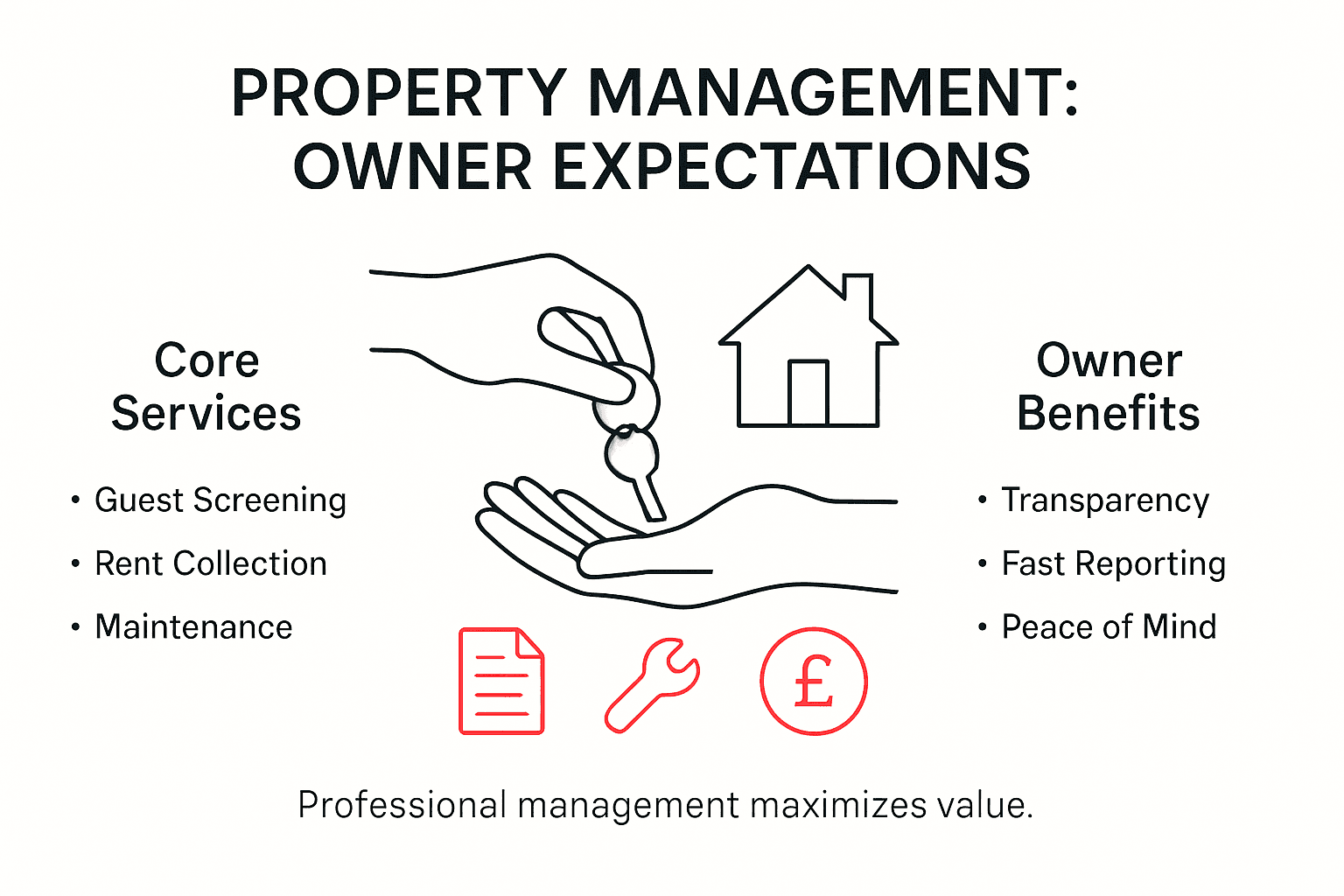 PROPERTY MANAGEMENT: OWNER EXPECTATIONS

Core Services

• Guest Screening
• Rent Collection
• Maintenance

Owner Benefits

• Transparency
• Fast Reporting
• Peace of Mind

£

Professional management maximizes value.