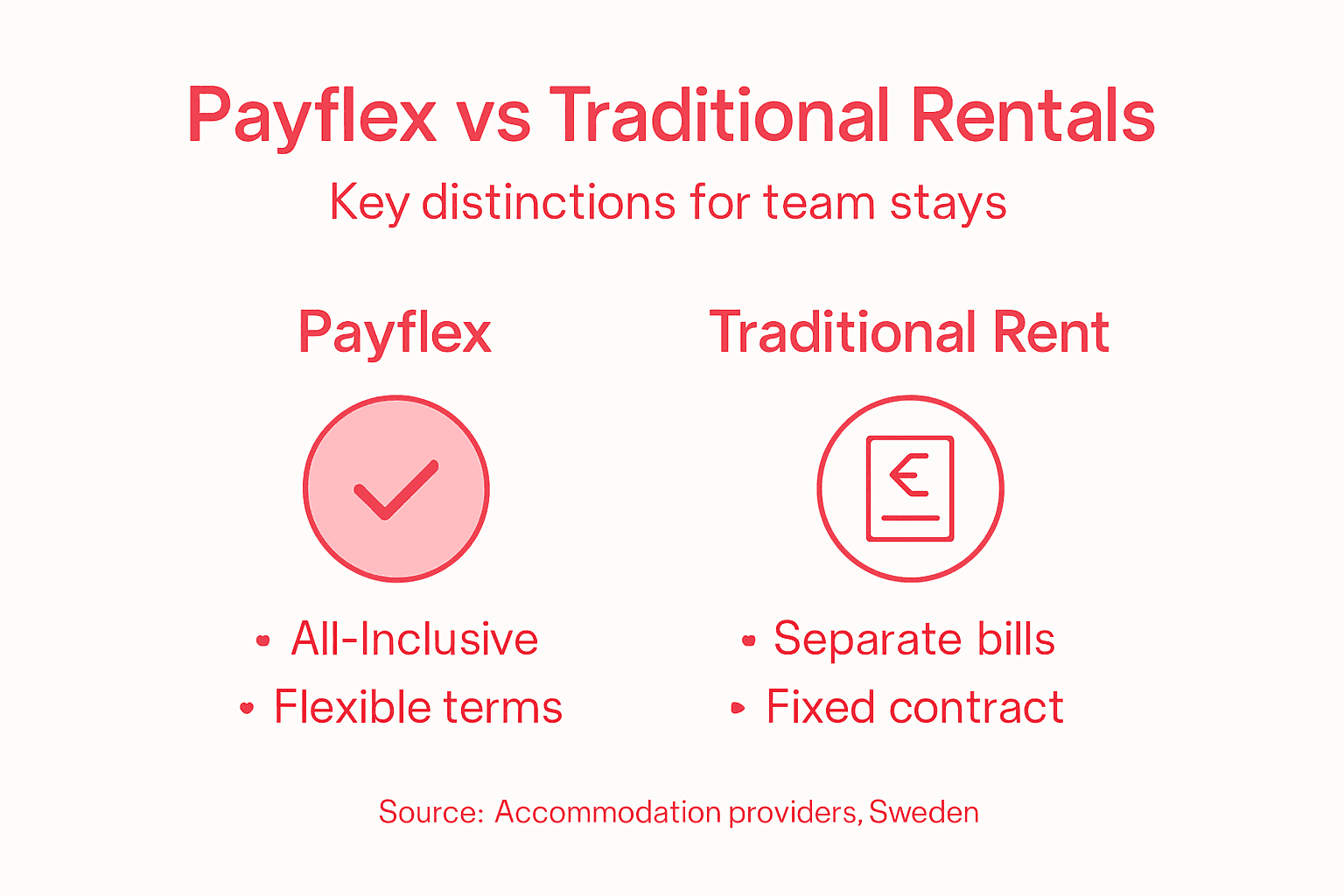 Payflex vs Traditional Rentals

Key distinctions for team stays

Payflex

• All-Inclusive
• Flexible terms

Traditional Rent

€

• Separate bills
• Fixed contract

Source: Accommodation providers, Sweden