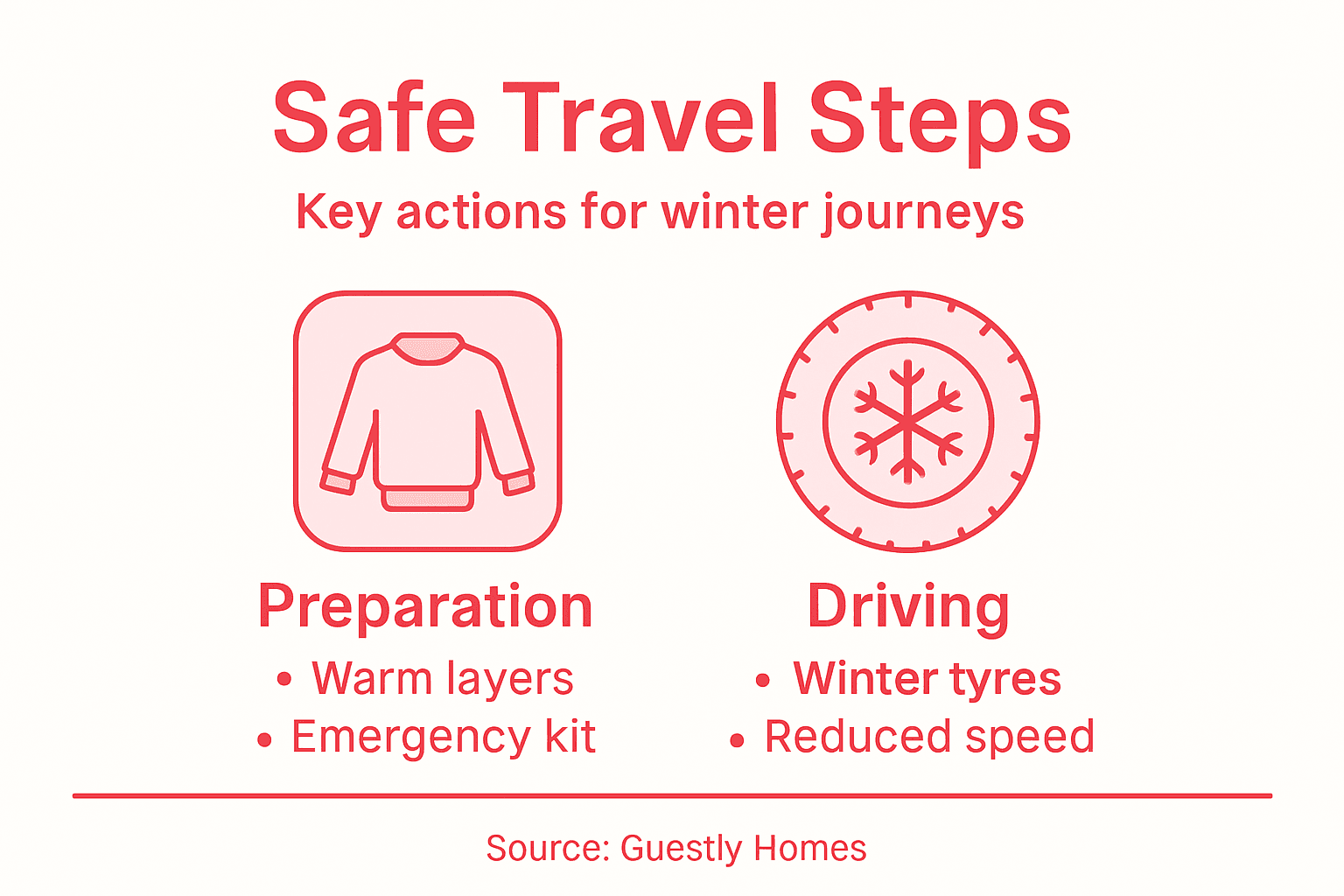 Safe Travel Steps

Key actions for winter journeys

Preparation

• Warm layers
• Emergency kit

Driving

• Winter tyres
• Reduced speed

Source: Guestly Homes