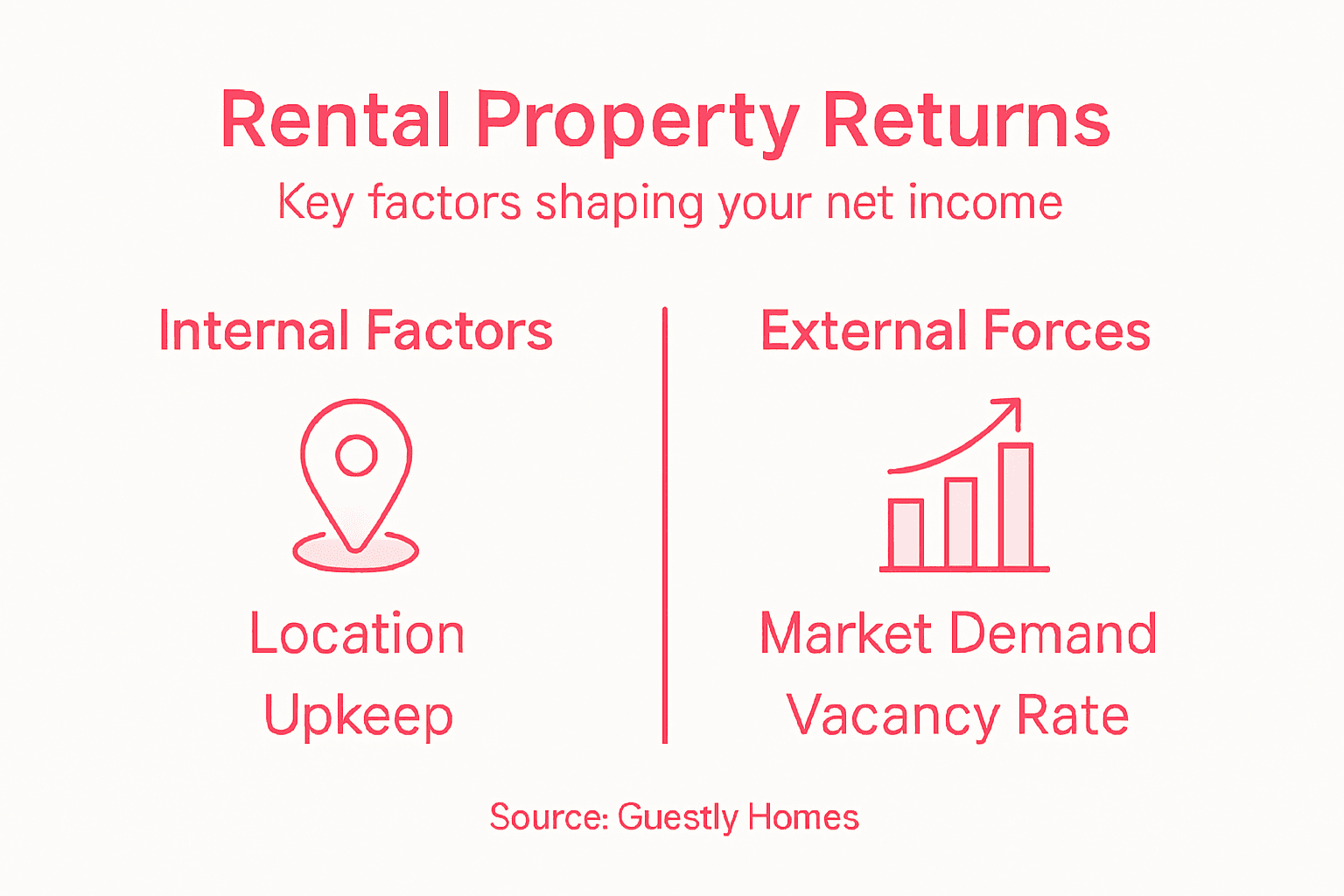 Rental Property Returns

Key factors shaping your net income

Internal Factors

Location

Upkeep

External Forces

Market Demand

Vacancy Rate

Source: Guestly Homes