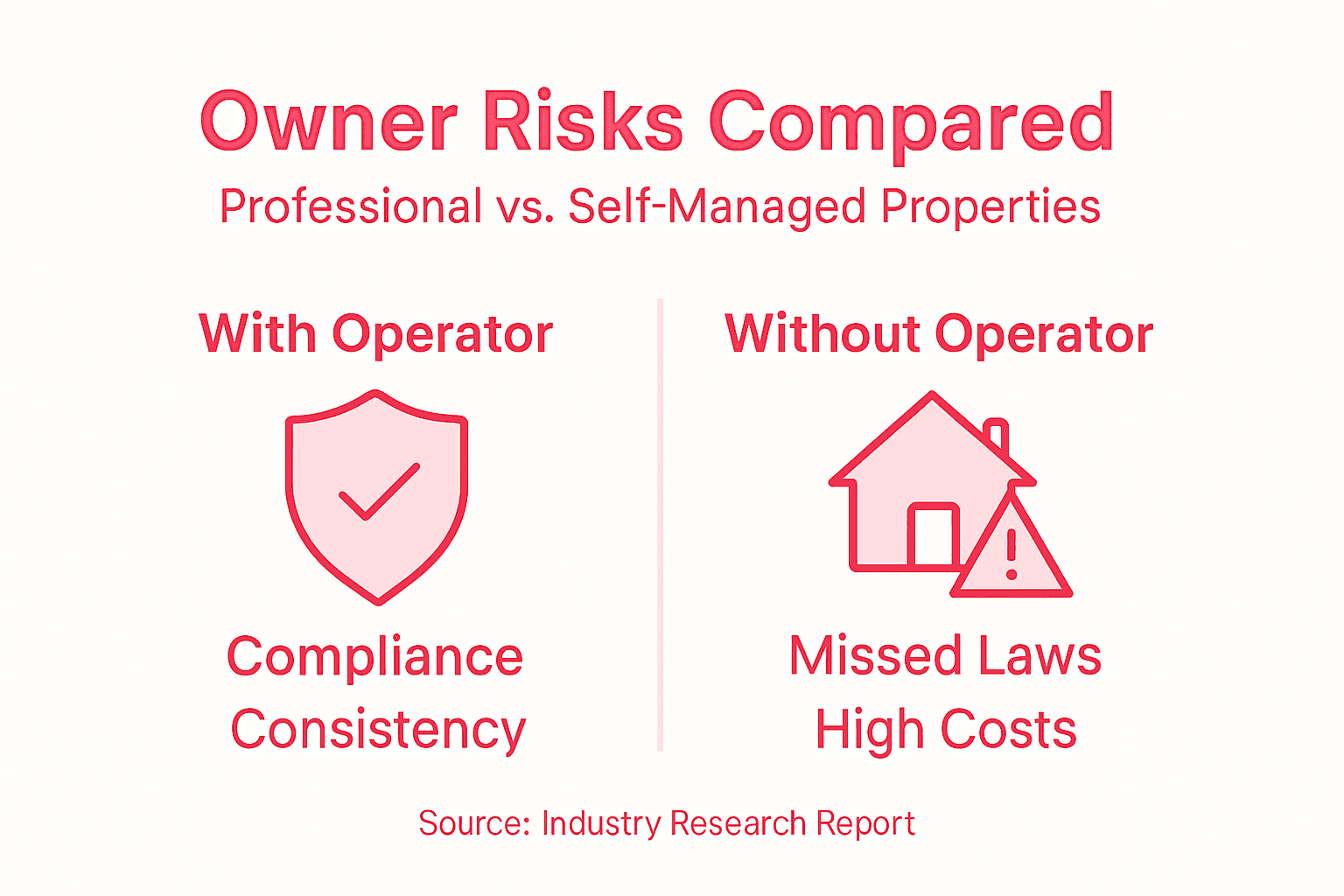 Owner Risks Compared

Professional vs. Self-Managed Properties

With Operator

Compliance
Consistency

Without Operator

Missed Laws
High Costs

Source: Industry Research Report