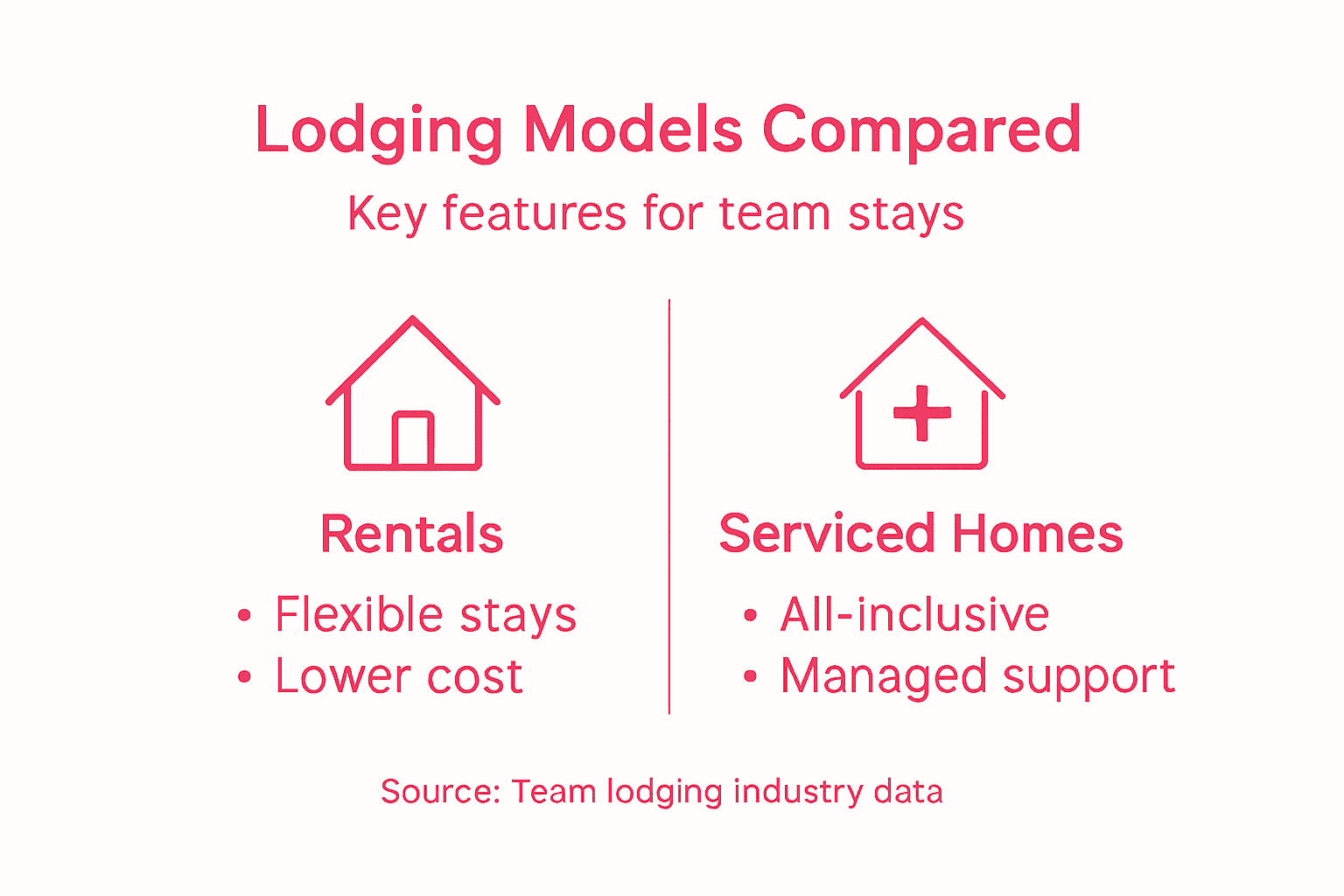 Lodging Models Compared

Key features for team stays

Rentals

• Flexible stays
• Lower cost

Serviced Homes

• All-inclusive
• Managed support

Source: Team lodging industry data