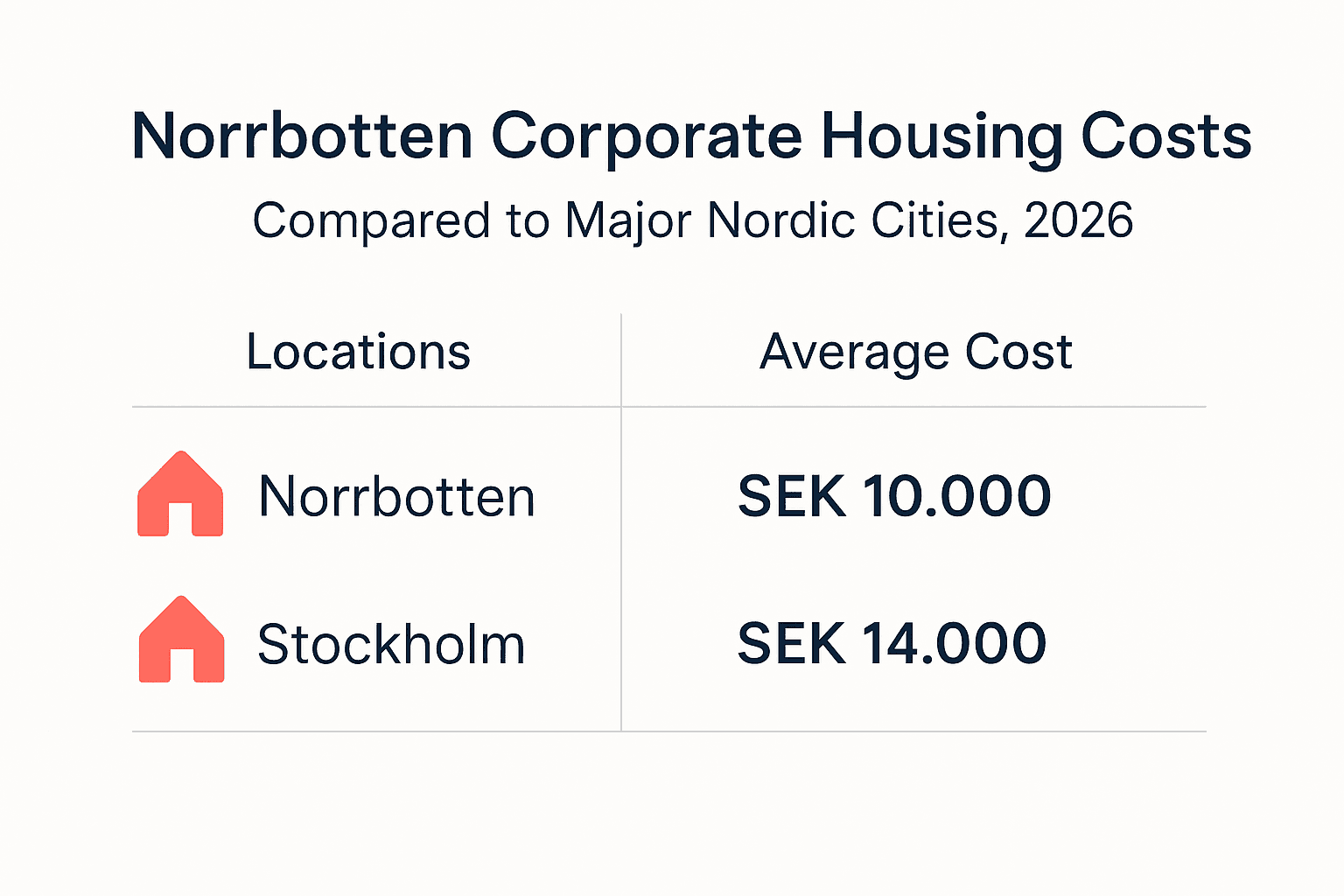 Norrbotten Corporate Housing Costs

Compared to Major Nordic Cities, 2026

| Locations | Average Cost |
|---|---|
| Norrbotten | SEK 10.000 |
| Stockholm | SEK 14.000 |