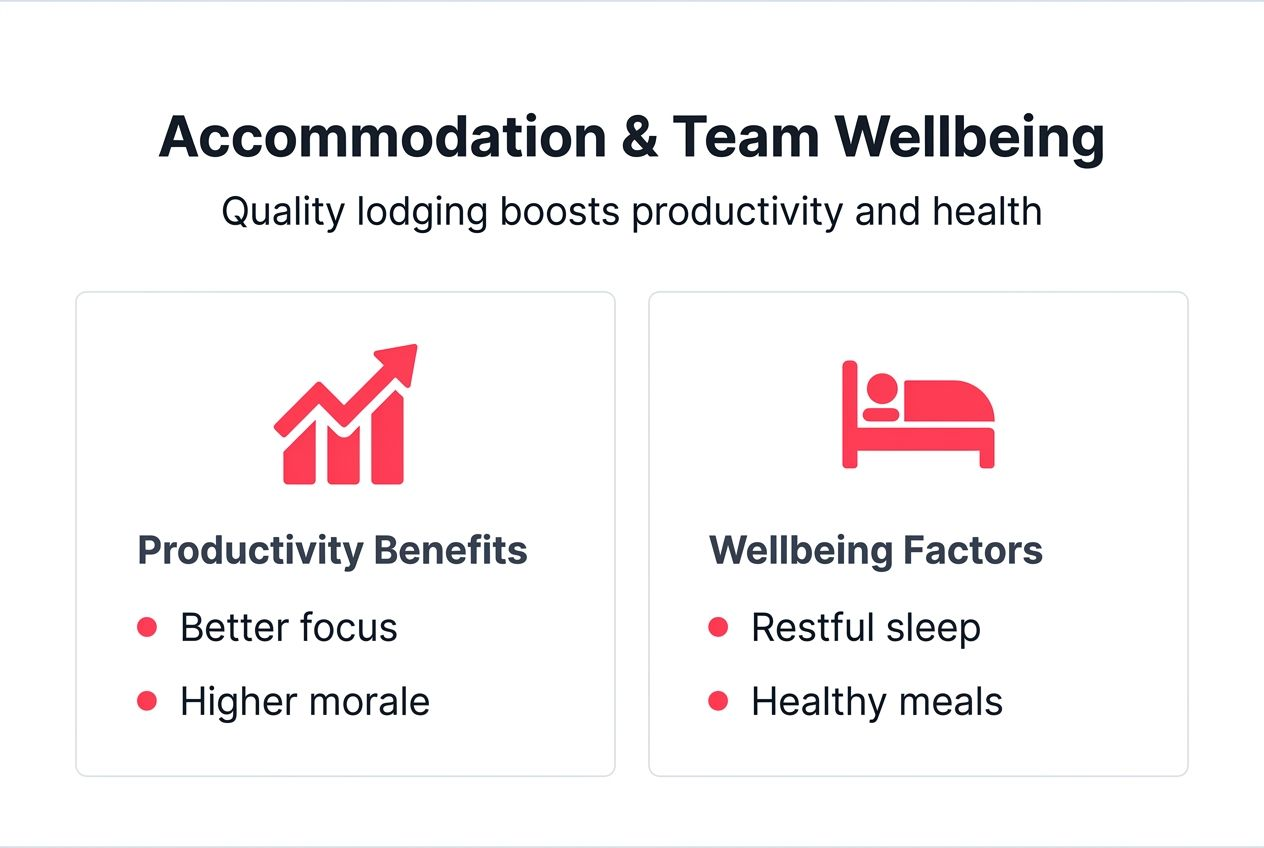 Accommodation & Team Wellbeing

Quality lodging boosts productivity and health

Productivity Benefits

- Better focus
- Higher morale

Wellbeing Factors

- Restful sleep
- Healthy meals