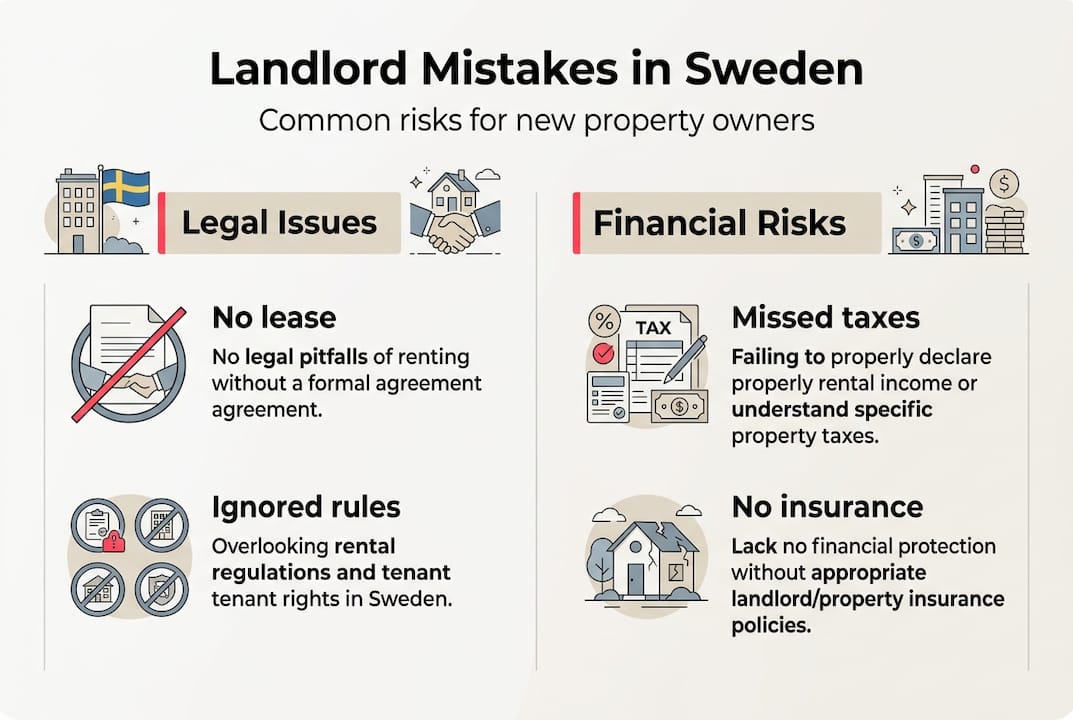 Landlord Mistakes in Sweden

Common risks for new property owners

Legal Issues

No lease

No legal pitfalls of renting without a formal agreement agreement.

Ignored rules

Overlooking rental regulations and tenant tenant rights in Sweden.

Financial Risks

TAX

Missed taxes

Failing to properly declare properly rental income or understand specific property taxes.

No insurance

Lack no financial protection without appropriate landlord/property insurance policies.