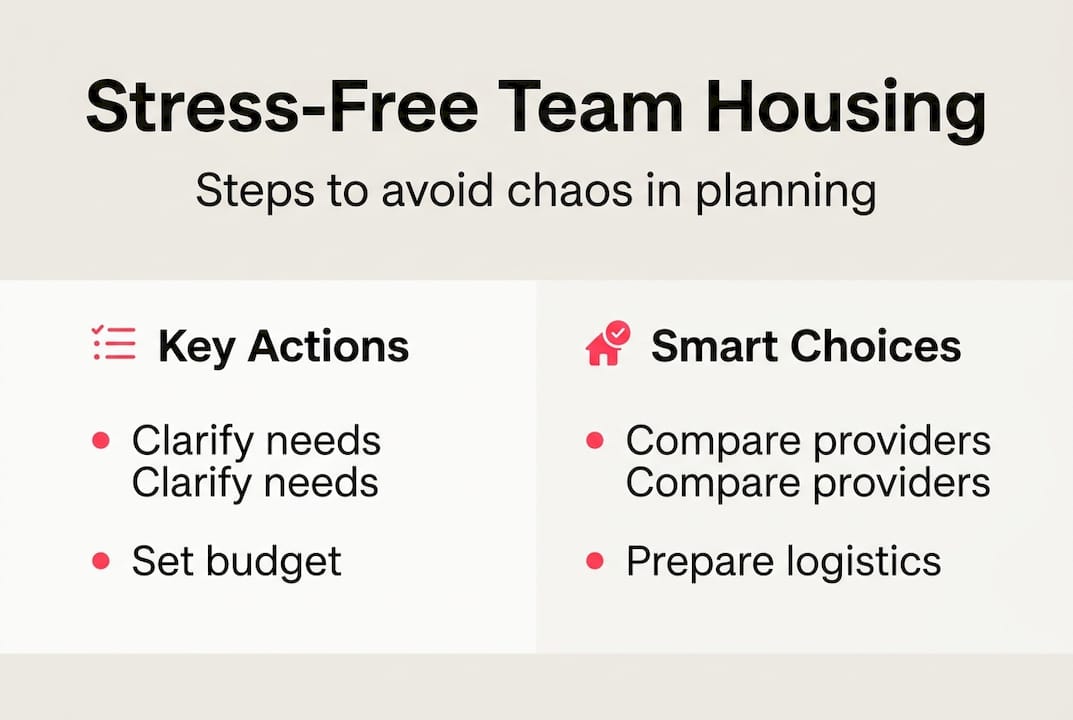 Stress-Free Team Housing

Steps to avoid chaos in planning

Key Actions

- Clarify needs Clarify needs
- Set budget

Smart Choices

- Compare providers Compare providers
- Prepare logistics