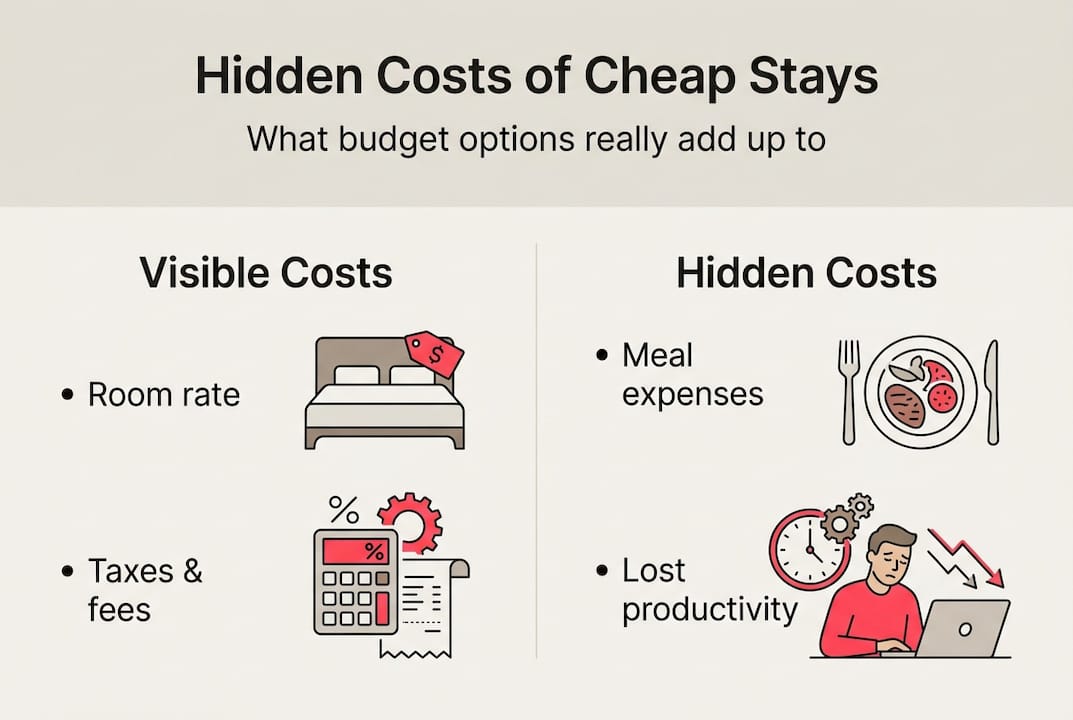 Hidden Costs of Cheap Stays

What budget options really add up to

Visible Costs

• Room rate

$

• Taxes & fees

%

%

Hidden Costs

• Meal expenses

• Lost productivity