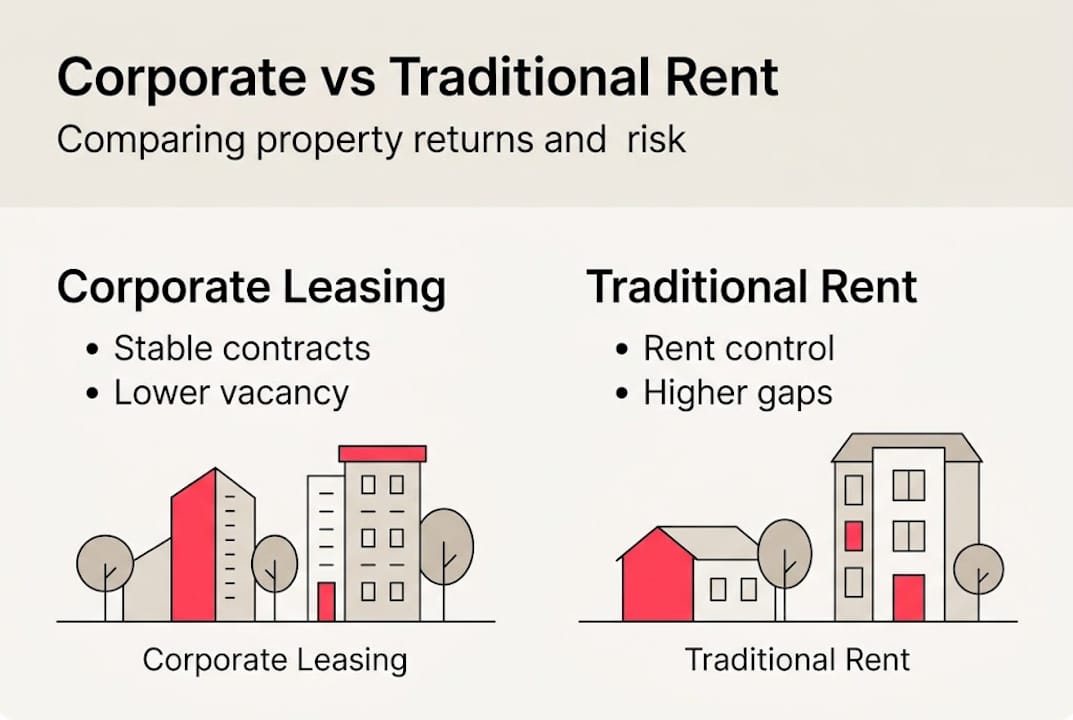 Corporate vs Traditional Rent

Comparing property returns and  risk

Corporate Leasing
• Stable contracts
• Lower vacancy

Corporate Leasing

Traditional Rent
• Rent control
• Higher gaps

Traditional Rent