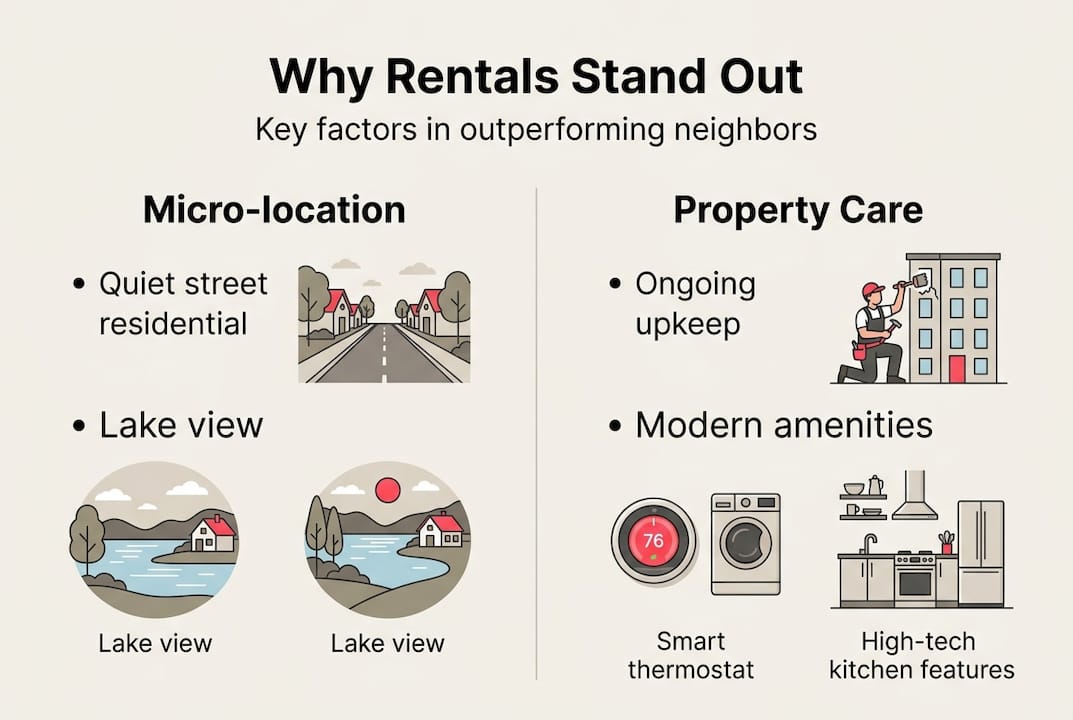 Why Rentals Stand Out

Key factors in outperforming neighbors

Micro-location

• Quiet street residential

• Lake view

Lake view

Lake view

Property Care

• Ongoing upkeep

• Modern amenities

76

Smart thermostat

High-tech kitchen features