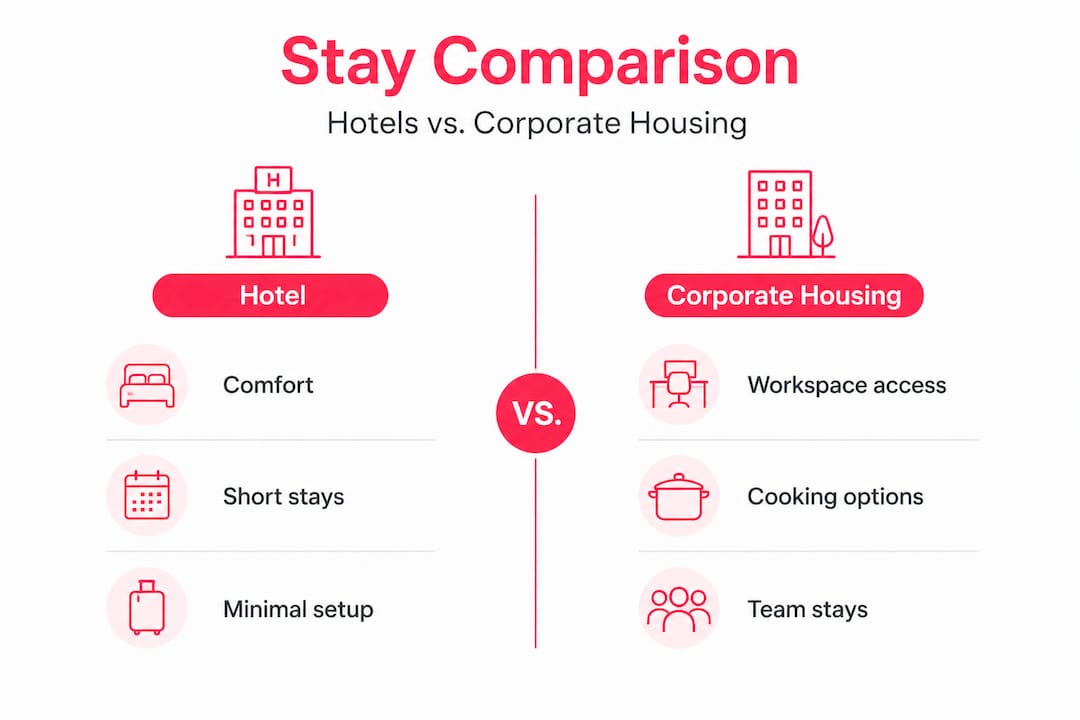 Stay Comparison

Hotels vs. Corporate Housing

H

Hotel

Comfort

Short stays

Minimal setup

VS.

Corporate Housing

Workspace access

Cooking options

Team stays