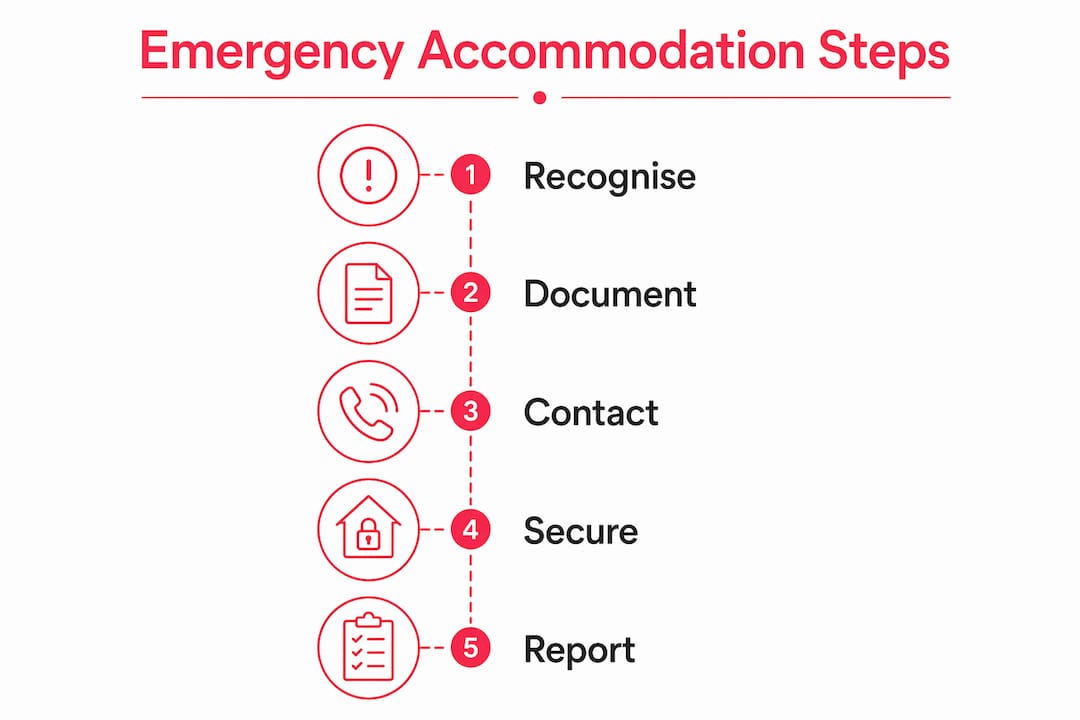 Emergency Accommodation Steps

1 Recognise

2 Document

3 Contact

4 Secure

5 Report