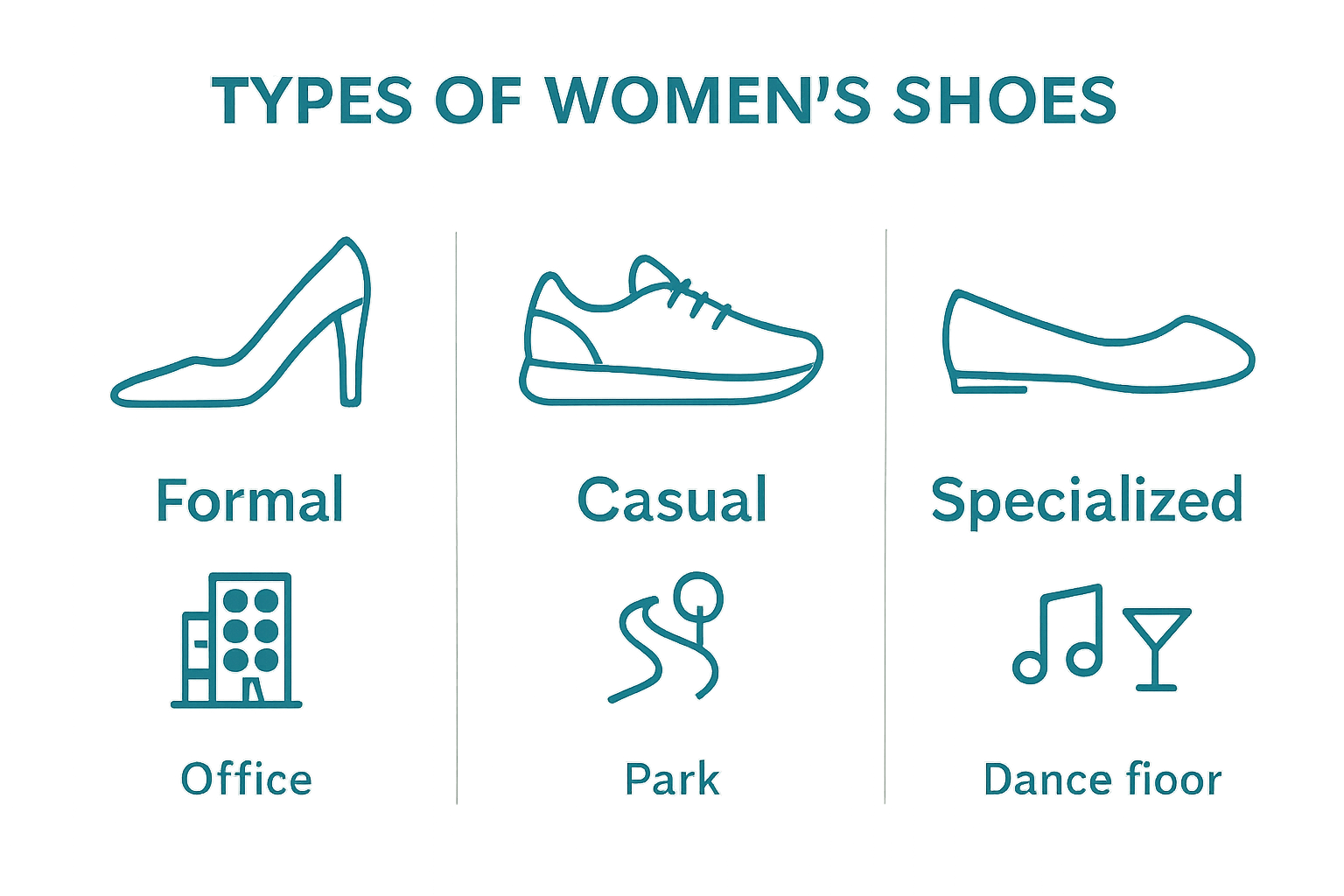 TYPES OF WOMEN'S SHOES

Formal

Office

Casual

Park

Specialized

Dance fioor