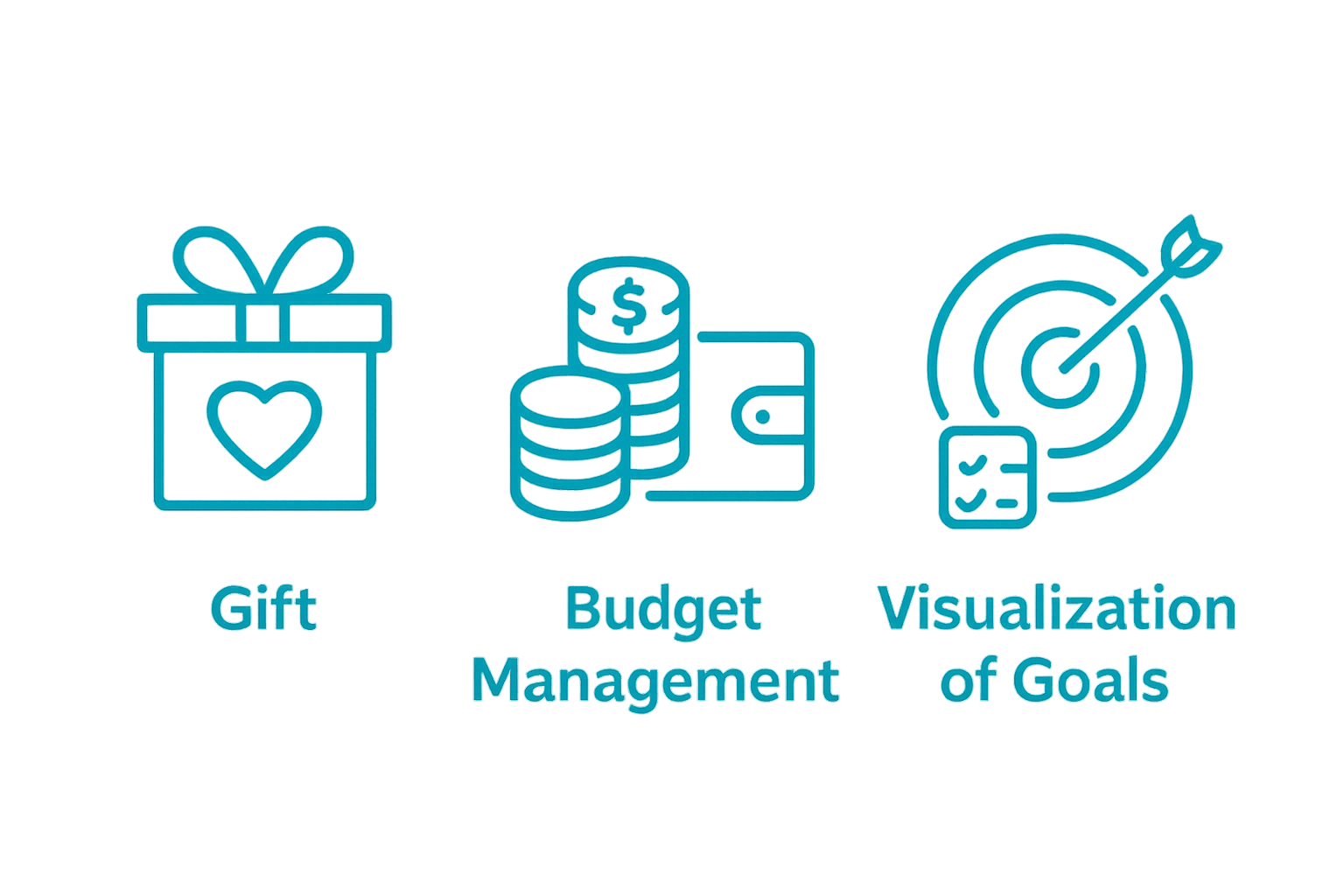 $

Gift

Budget Management

Visualization of Goals